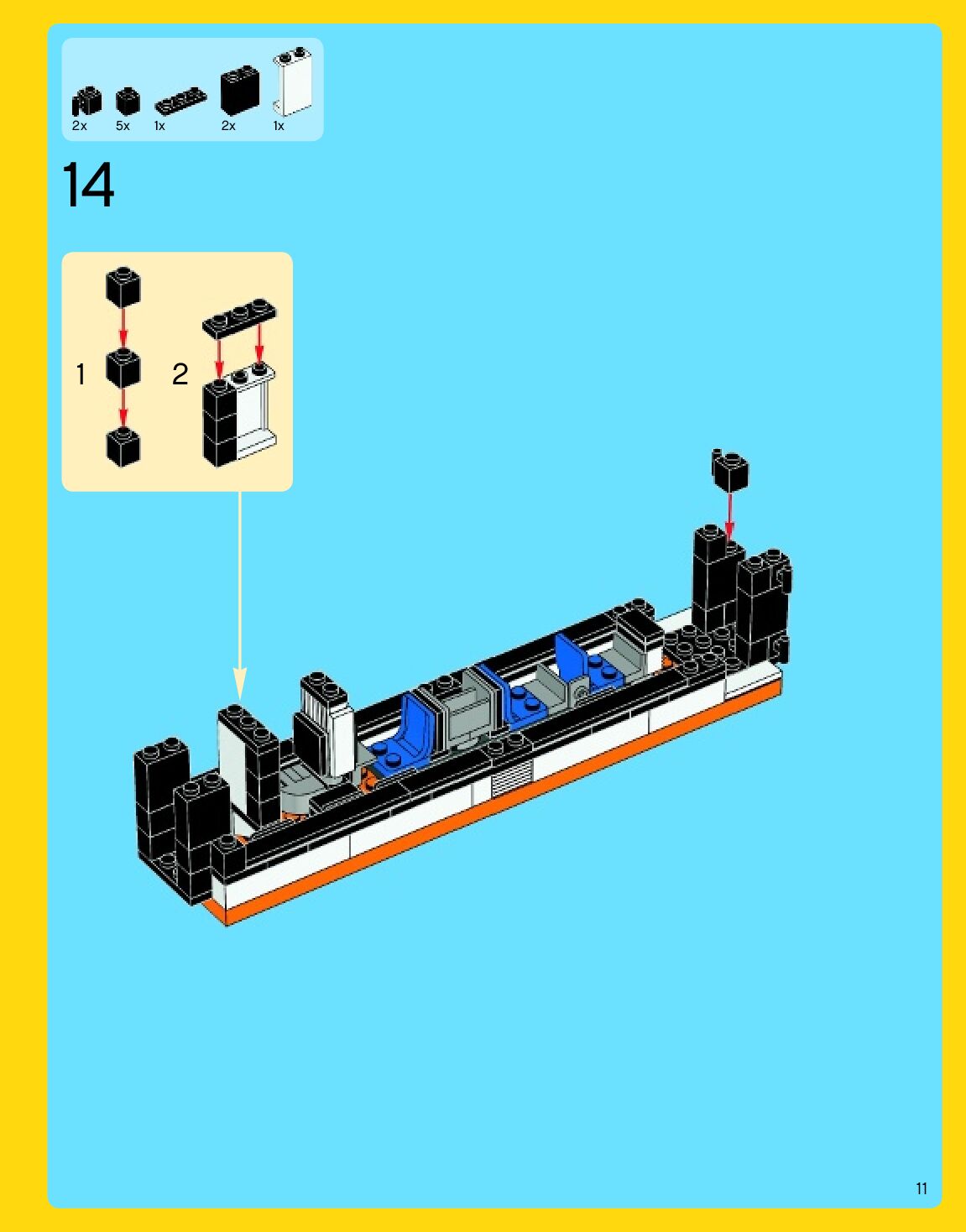 2x 5x 1x 2x 1x

14

1 2

11