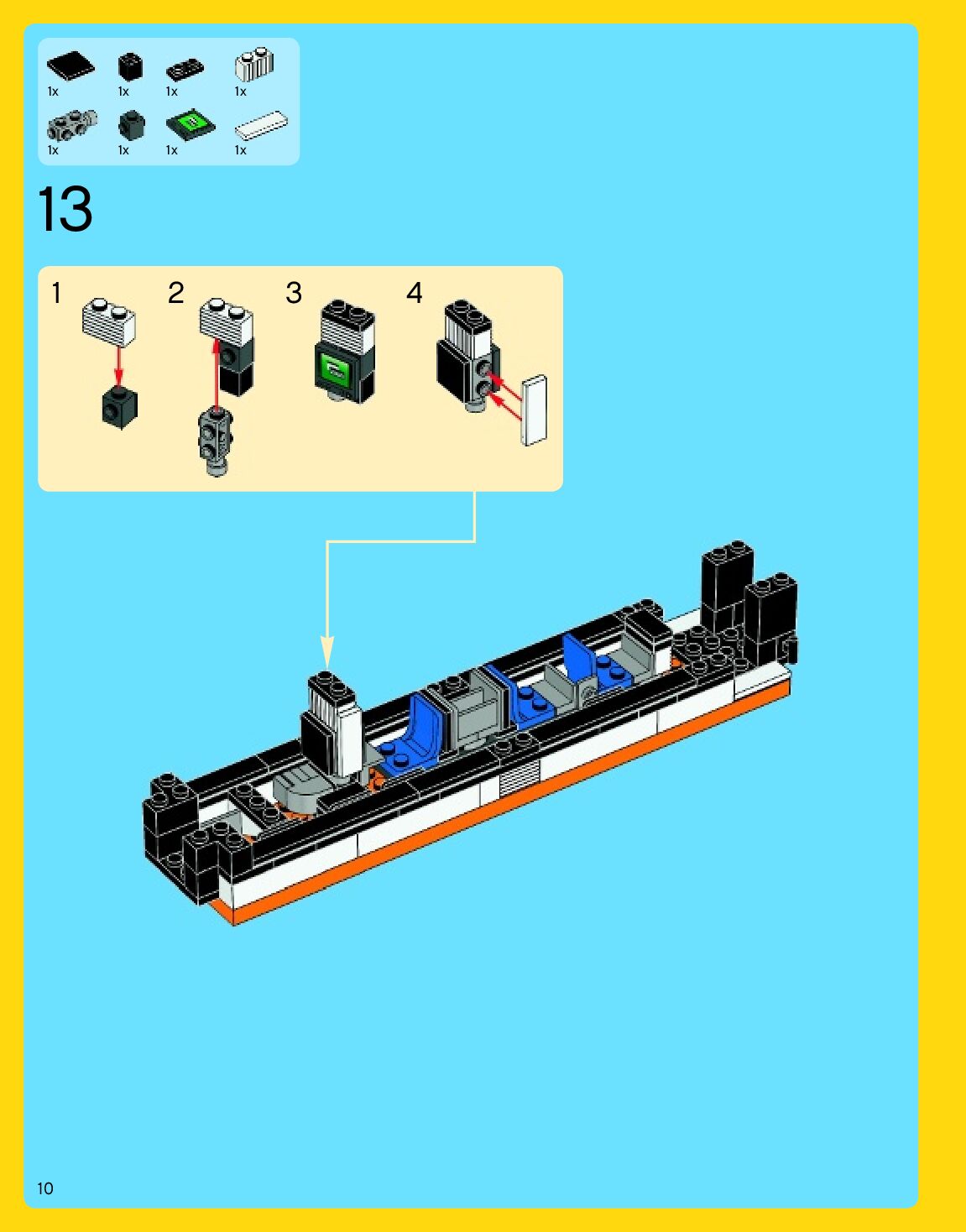 1x 1x 1x 1x
1x 1x 1x 1x

13

1 2 3 4

10