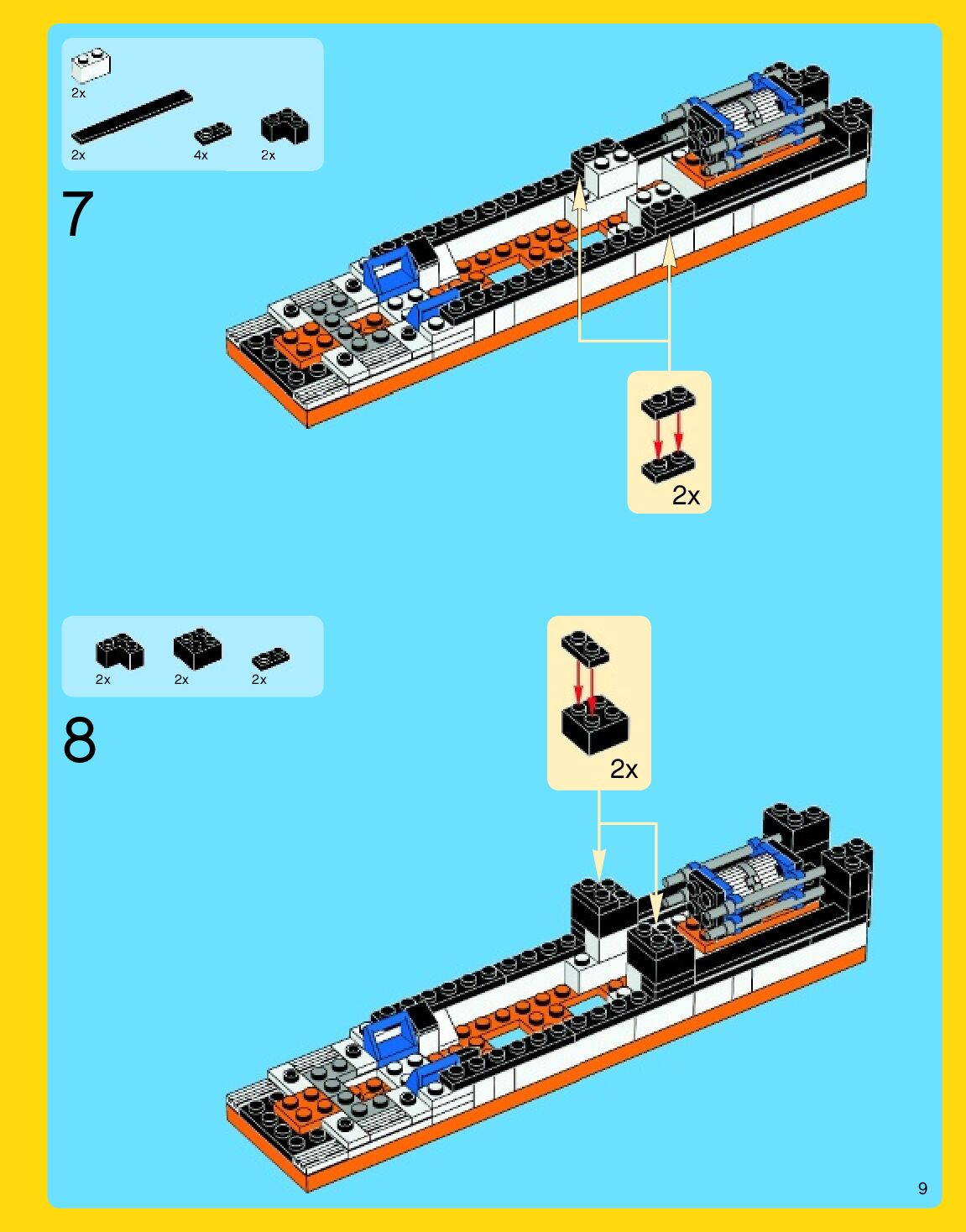 2x

2x 4x 2x

7

2x

2x 2x 2x

8

2x

9