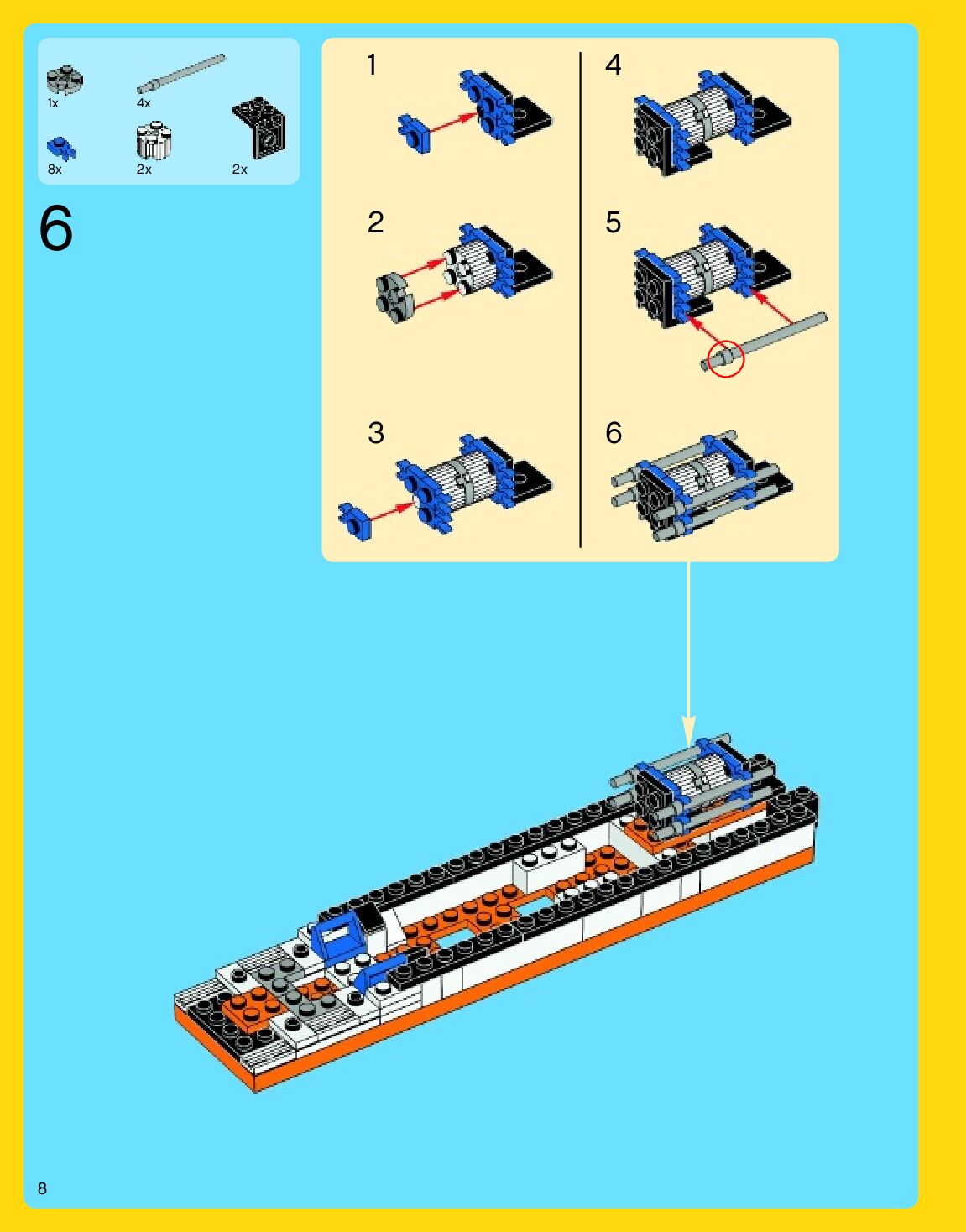 1x
4x
8x
2x
2x

6

1
2
3
4
5
6

8