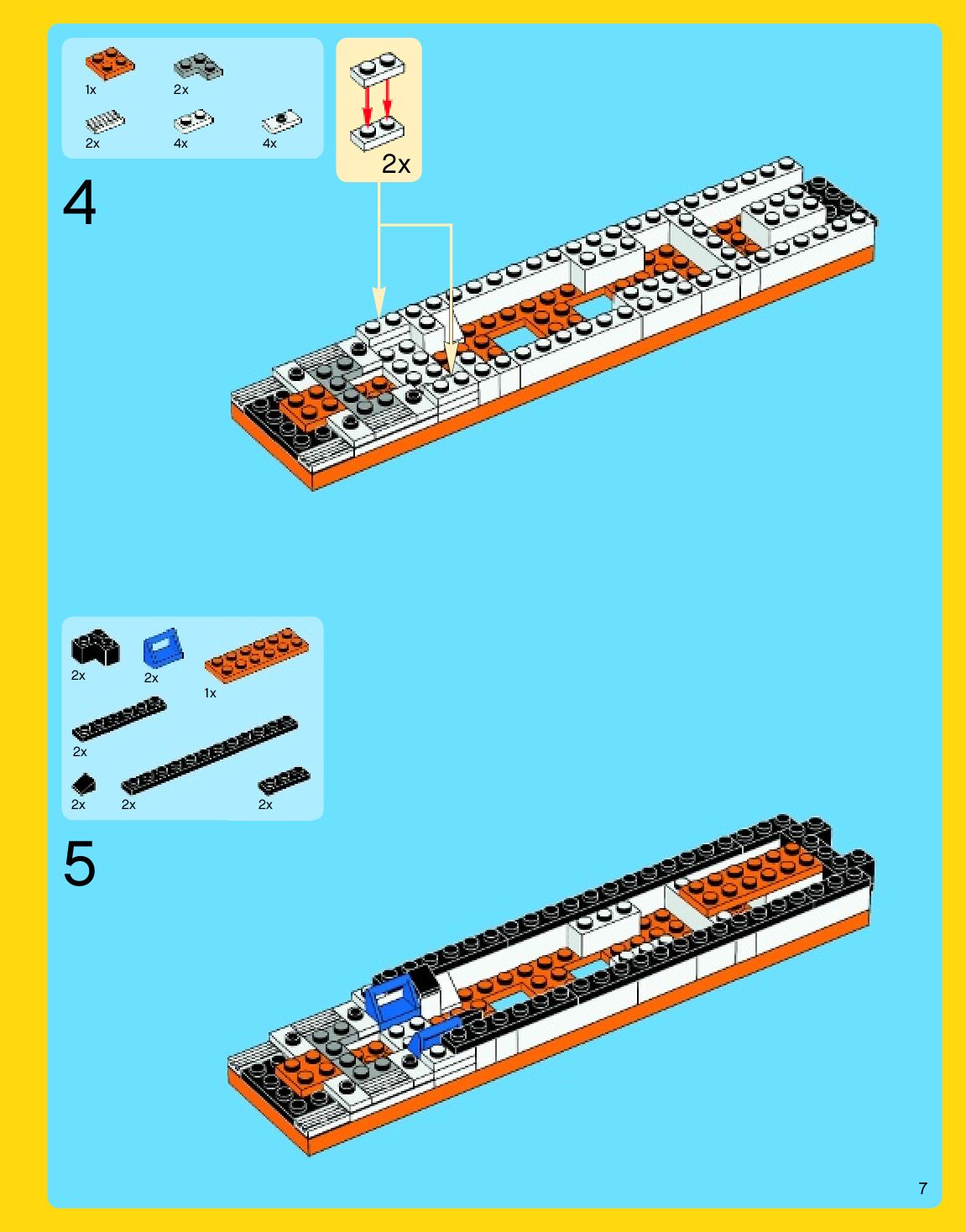 1x
2x
2x
4x
4x

2x

4

2x
2x
1x
2x
2x
2x
2x

5

7