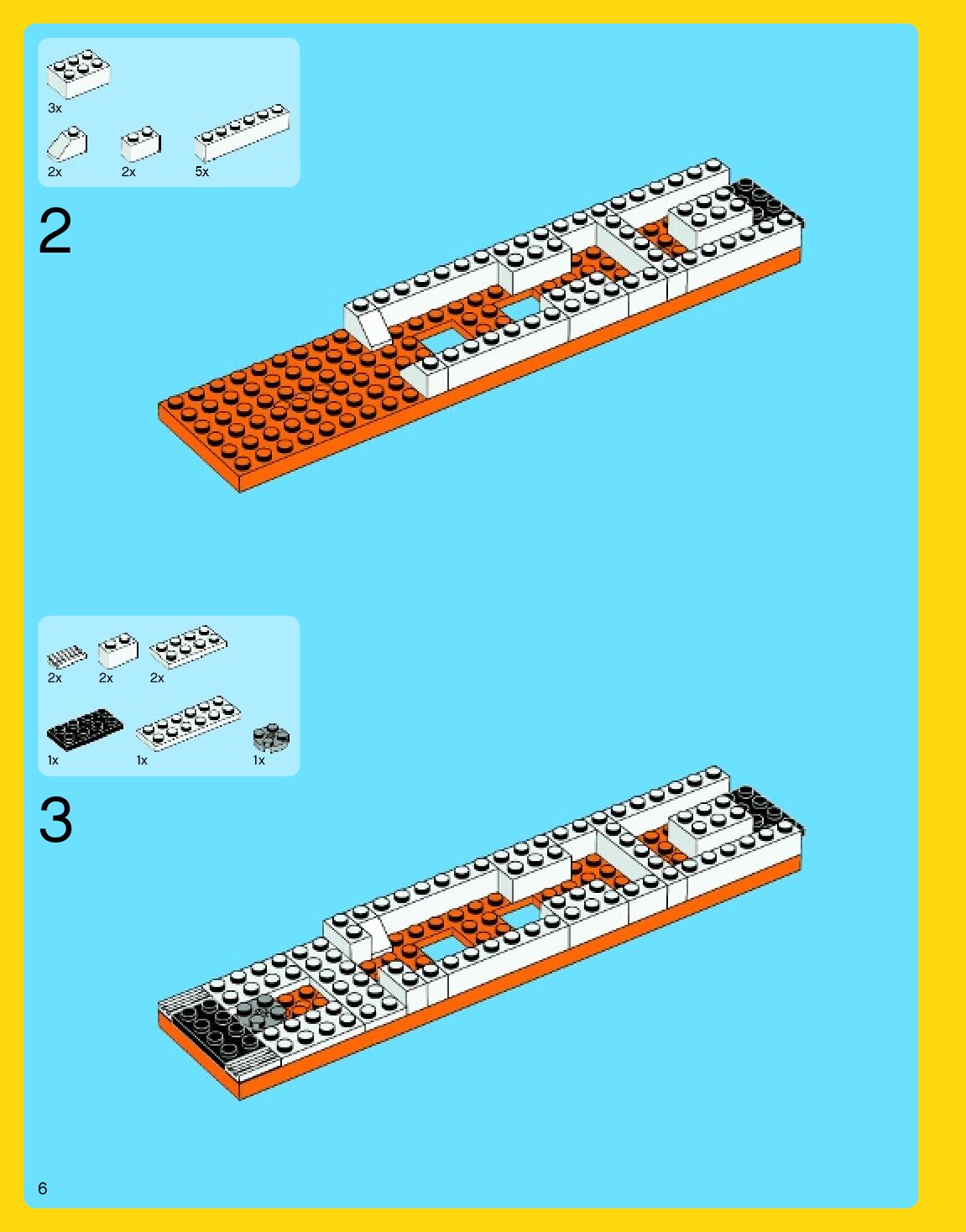 3x

2x 2x 5x

2

2x 2x 2x

1x 1x 1x

3

6