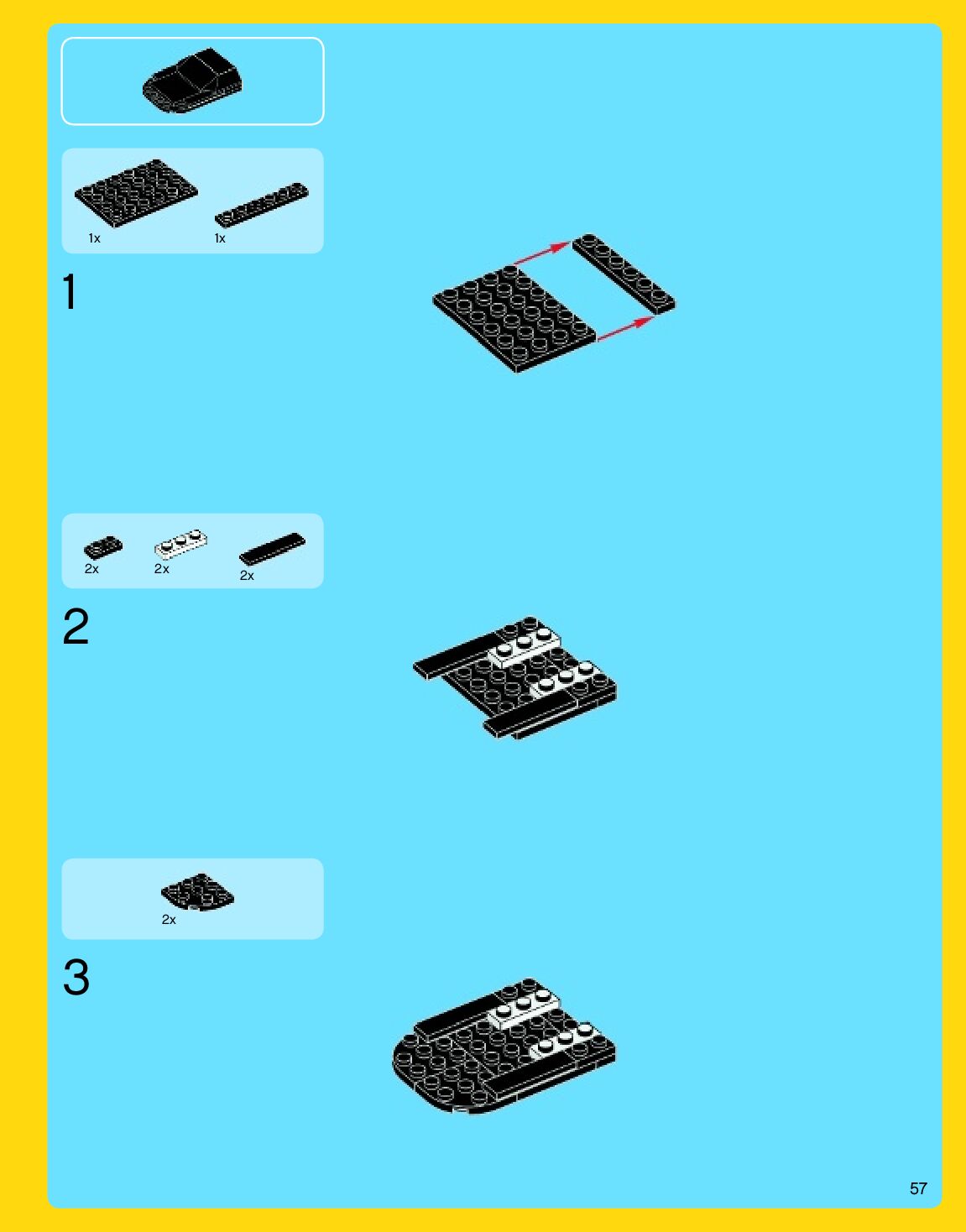 1x
1x

1

2x
2x
2x

2

2x

3

57