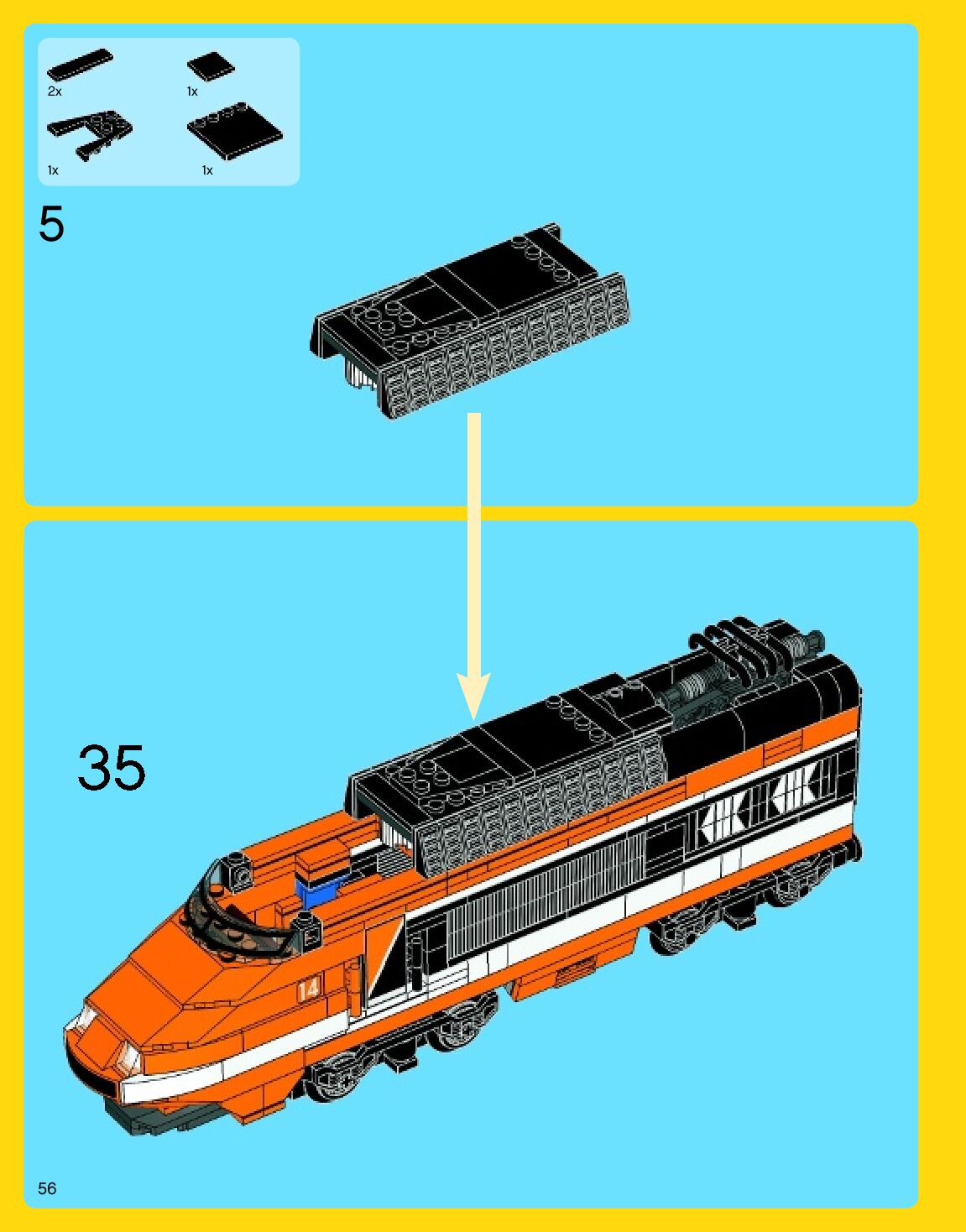 2x
1x
1x
1x
5
35
14
56