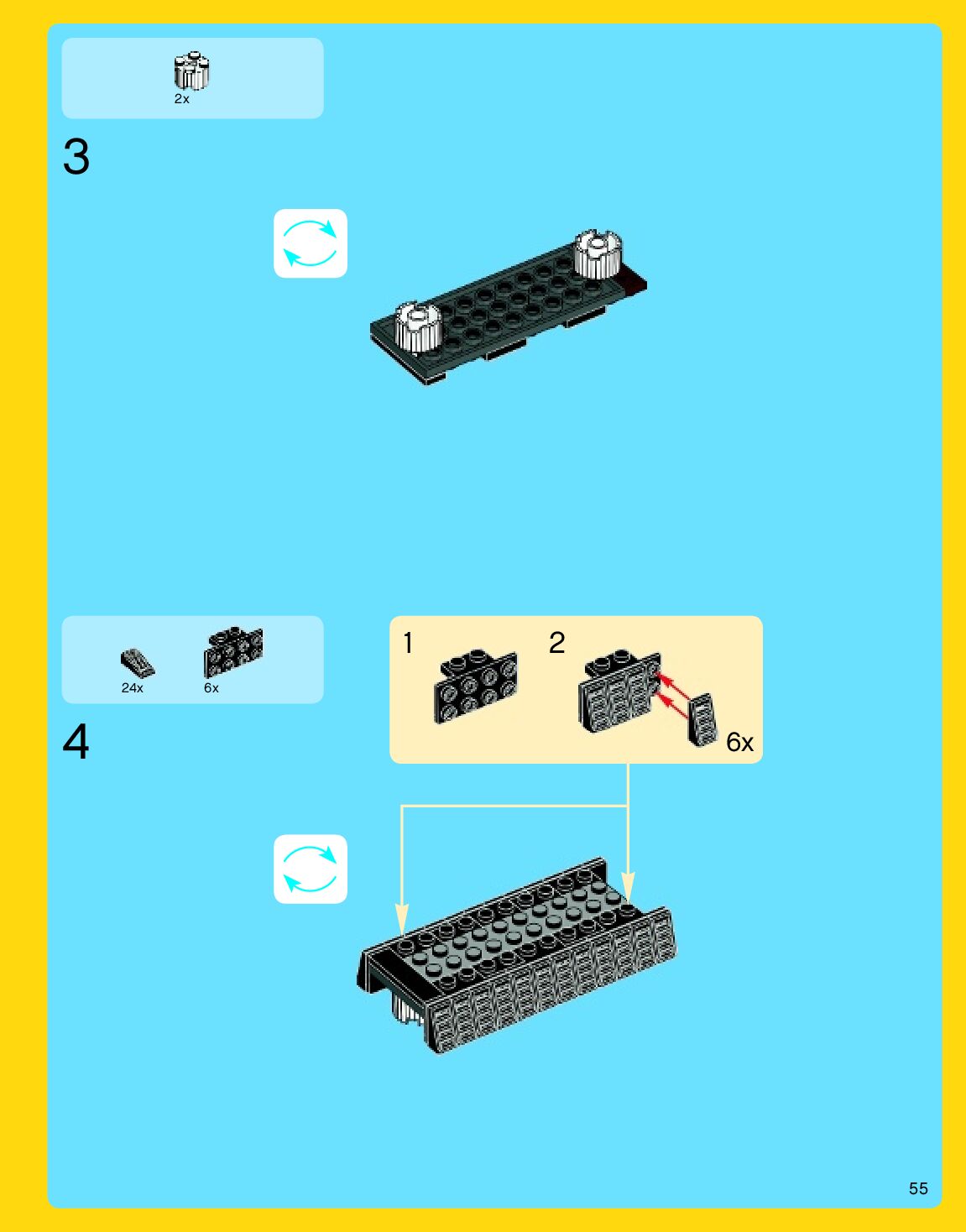 2x

3

24x

6x

4

1

2

6x

55