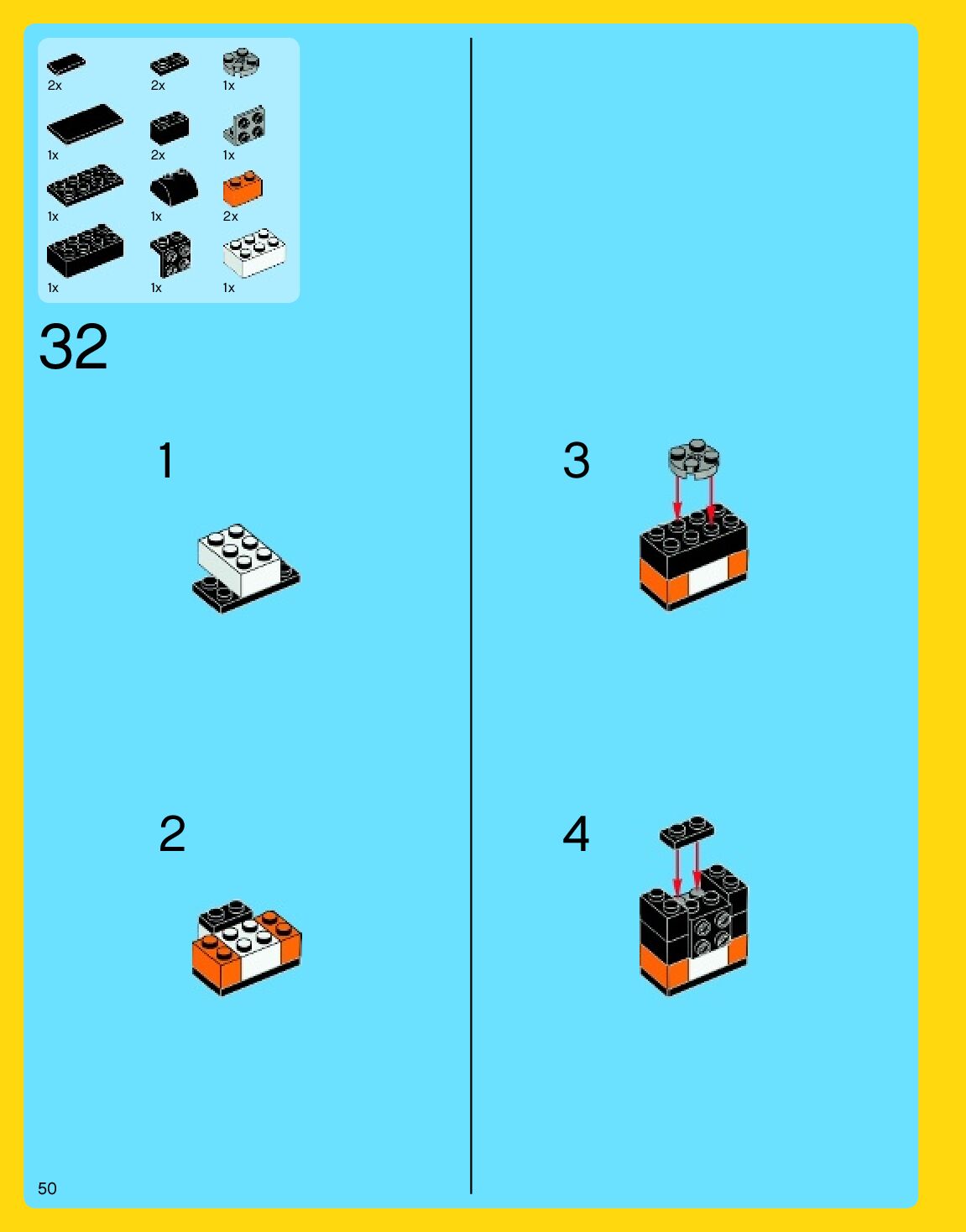 2x 2x 1x
1x 2x 1x
1x 1x 2x
1x 1x 1x

32

1

2

3

4

50