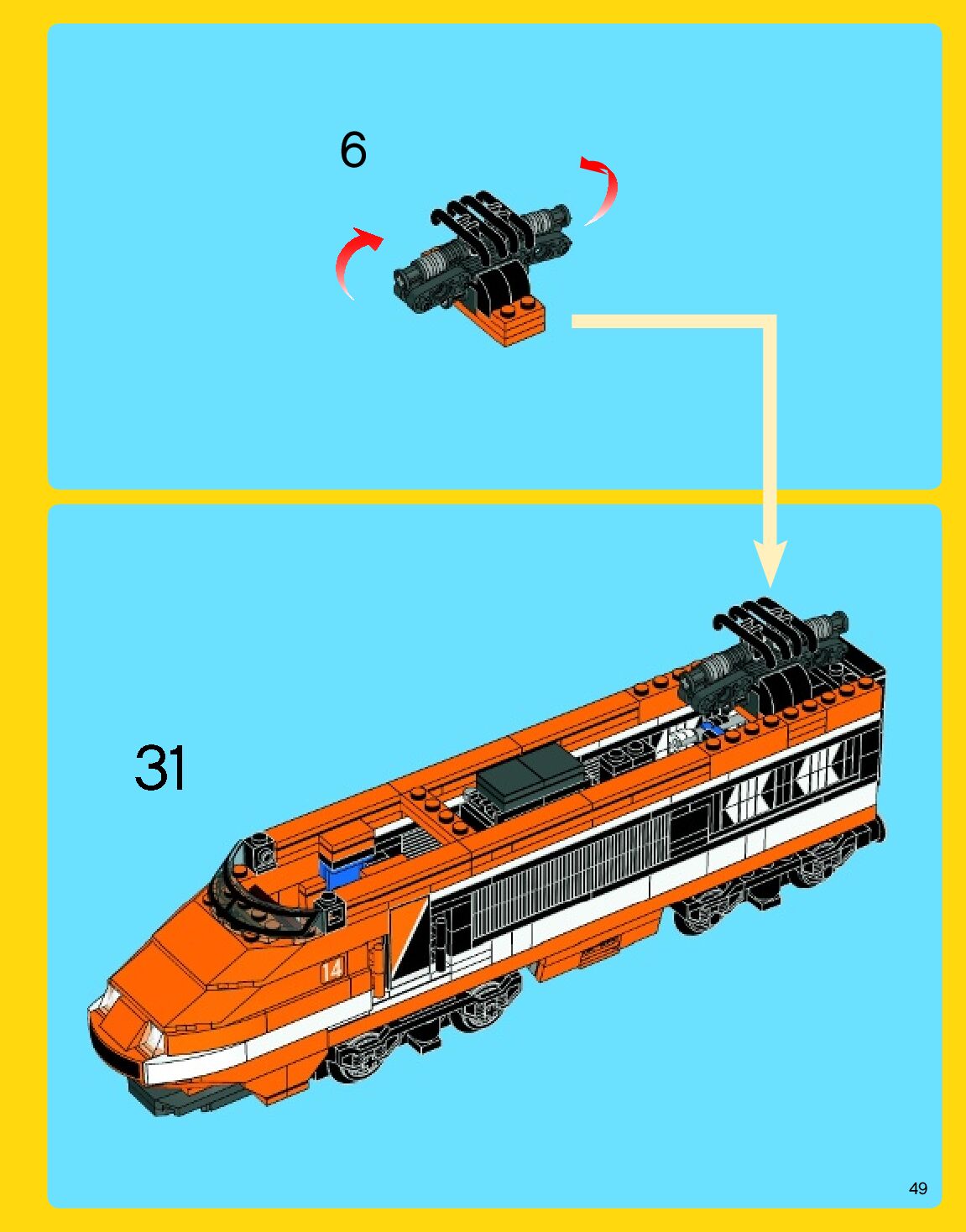 6

31

14

49