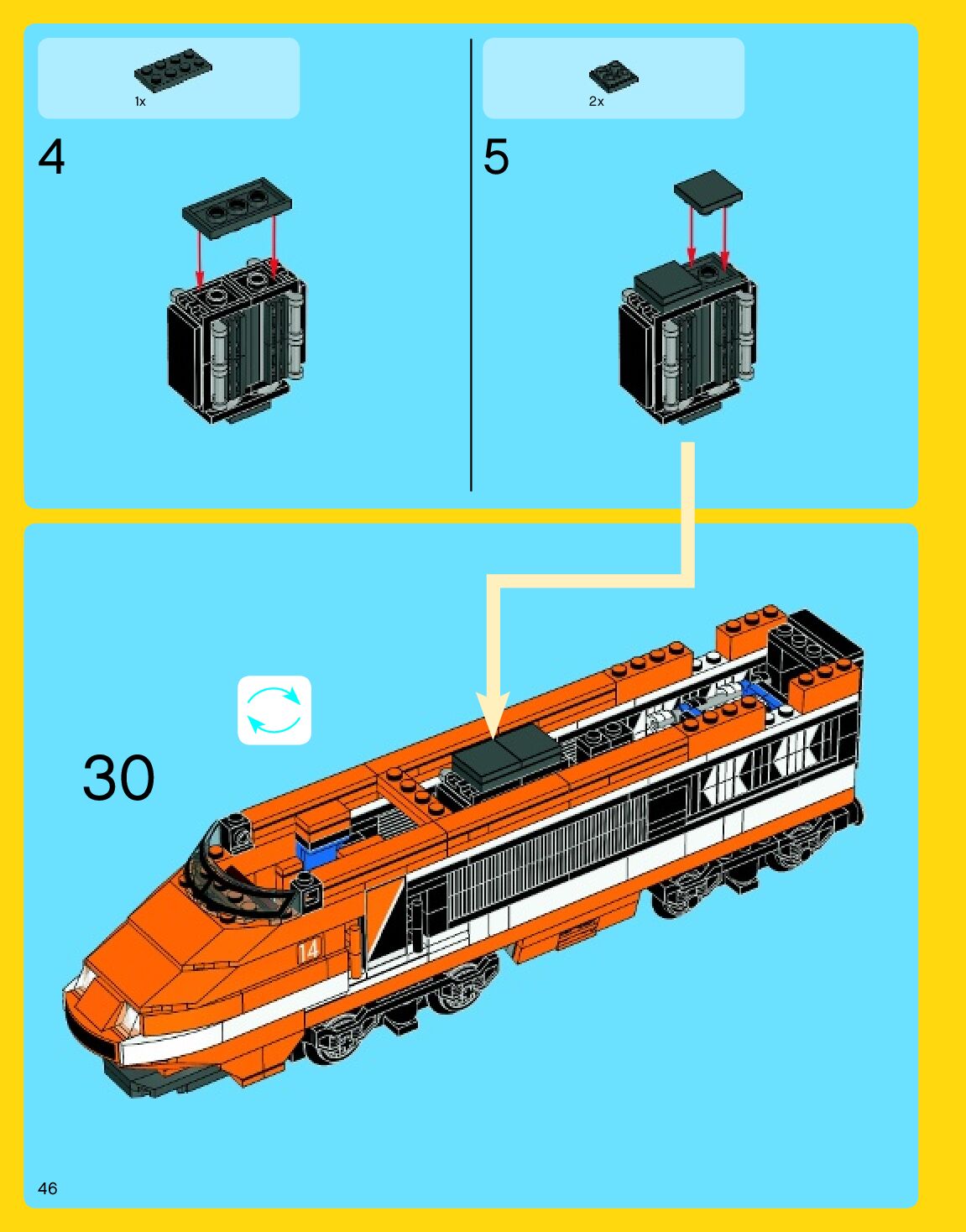 1x

4

2x

5

30

14

46