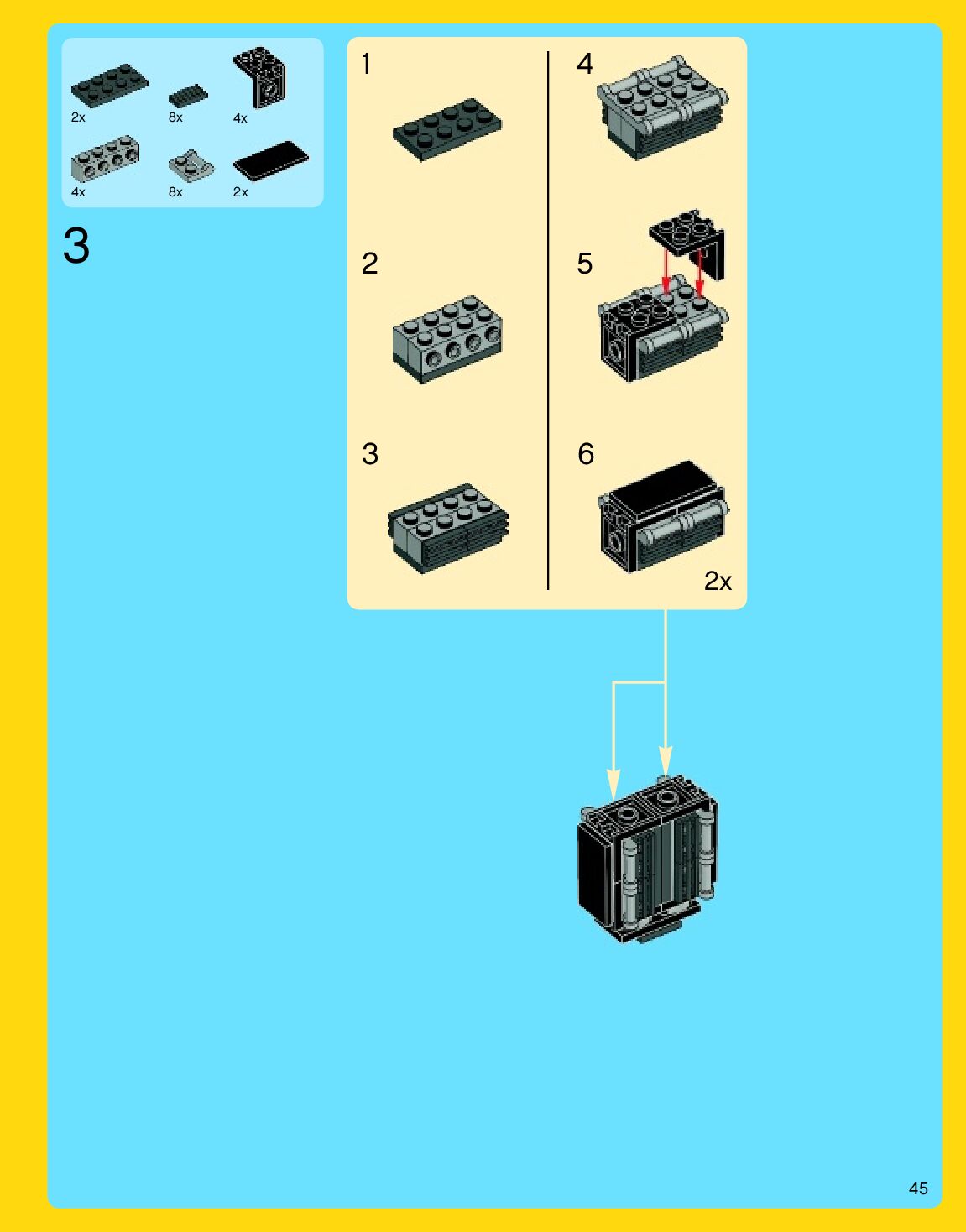 2x
8x
4x
4x
8x
2x

3

1

2

3

4

5

6

2x

45