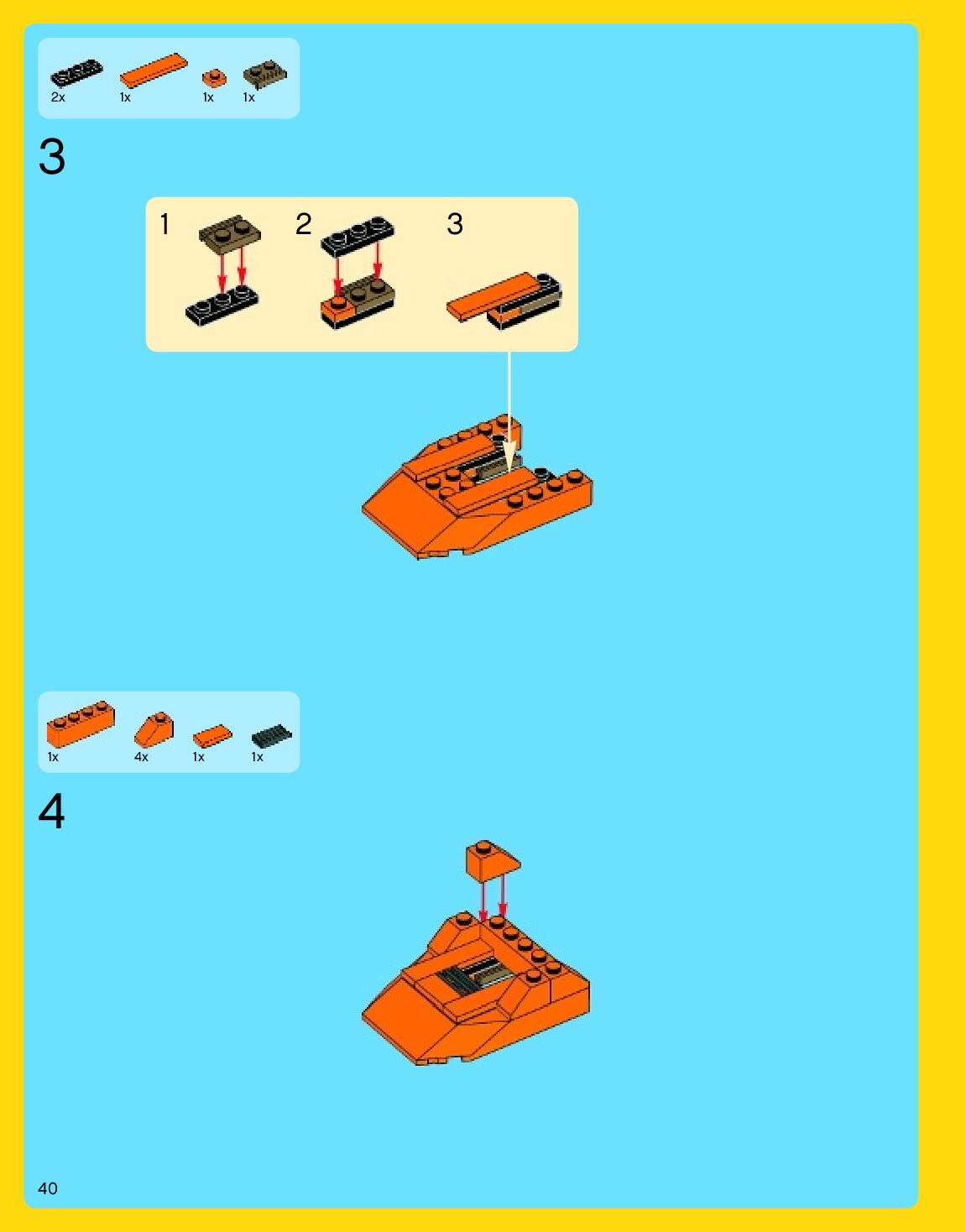 2x 1x 1x 1x

3

1 2 3

1x 4x 1x 1x

4

40