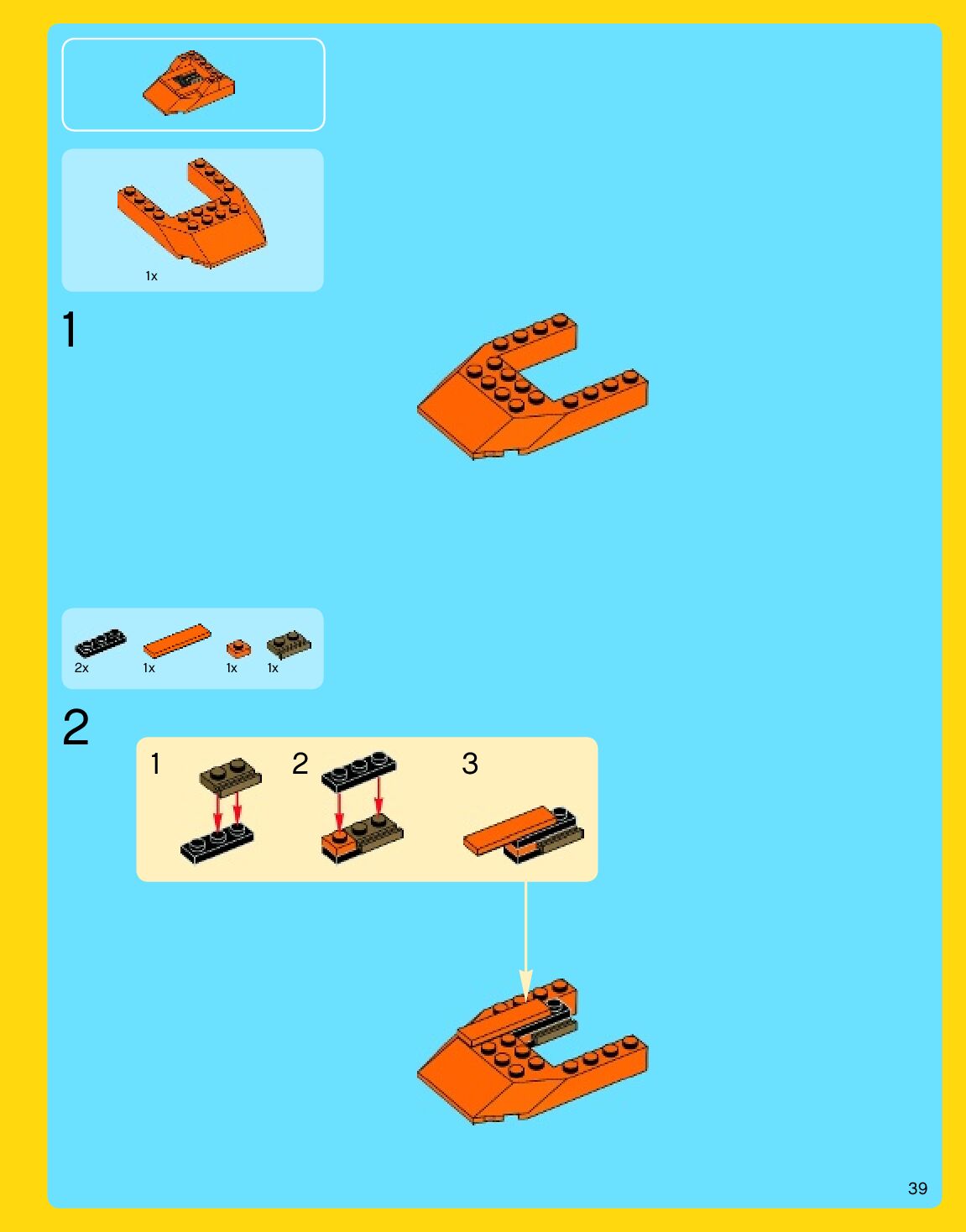 1x

1

2x 1x 1x 1x

2

1 2 3

39