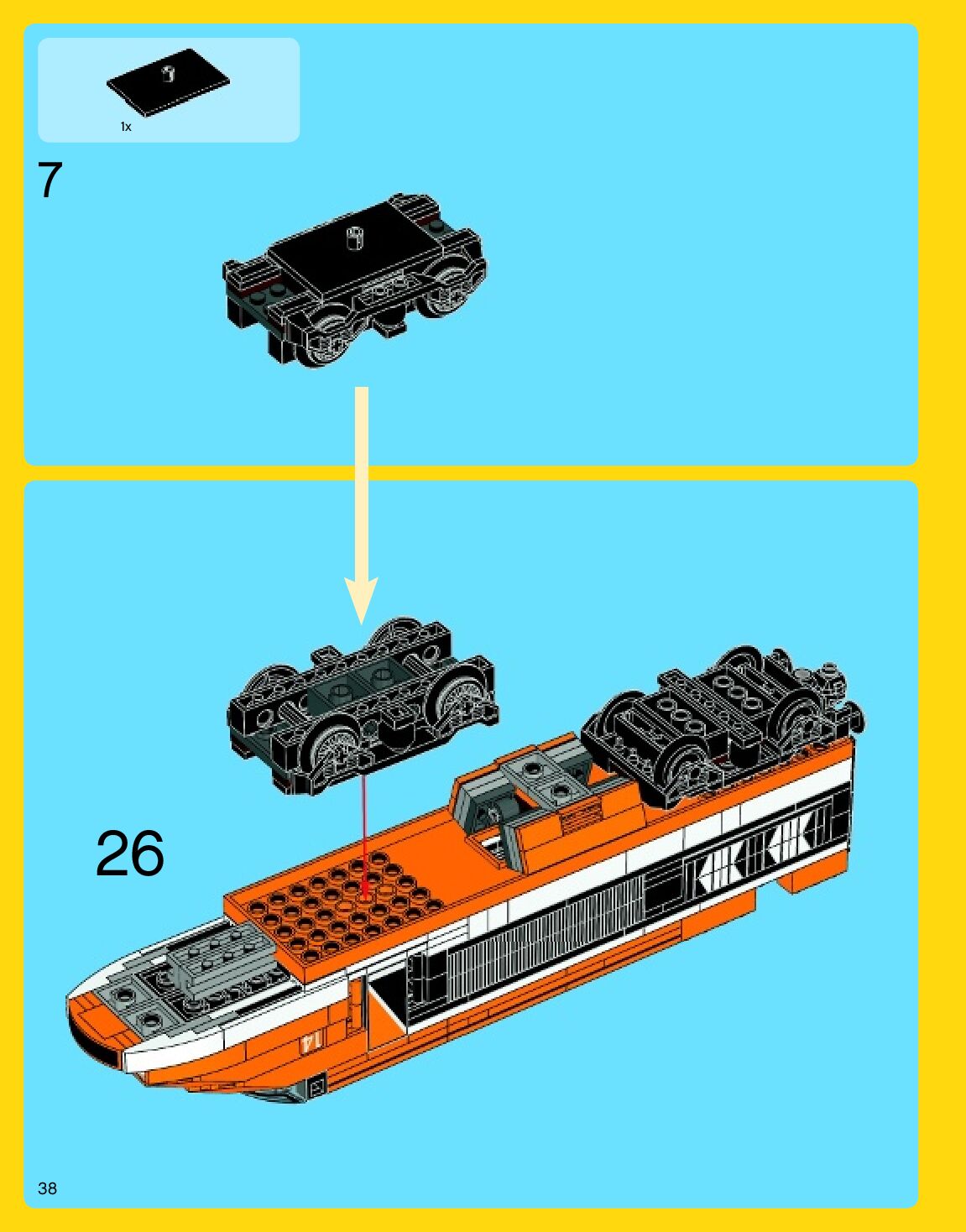 1x

7

26

14

38