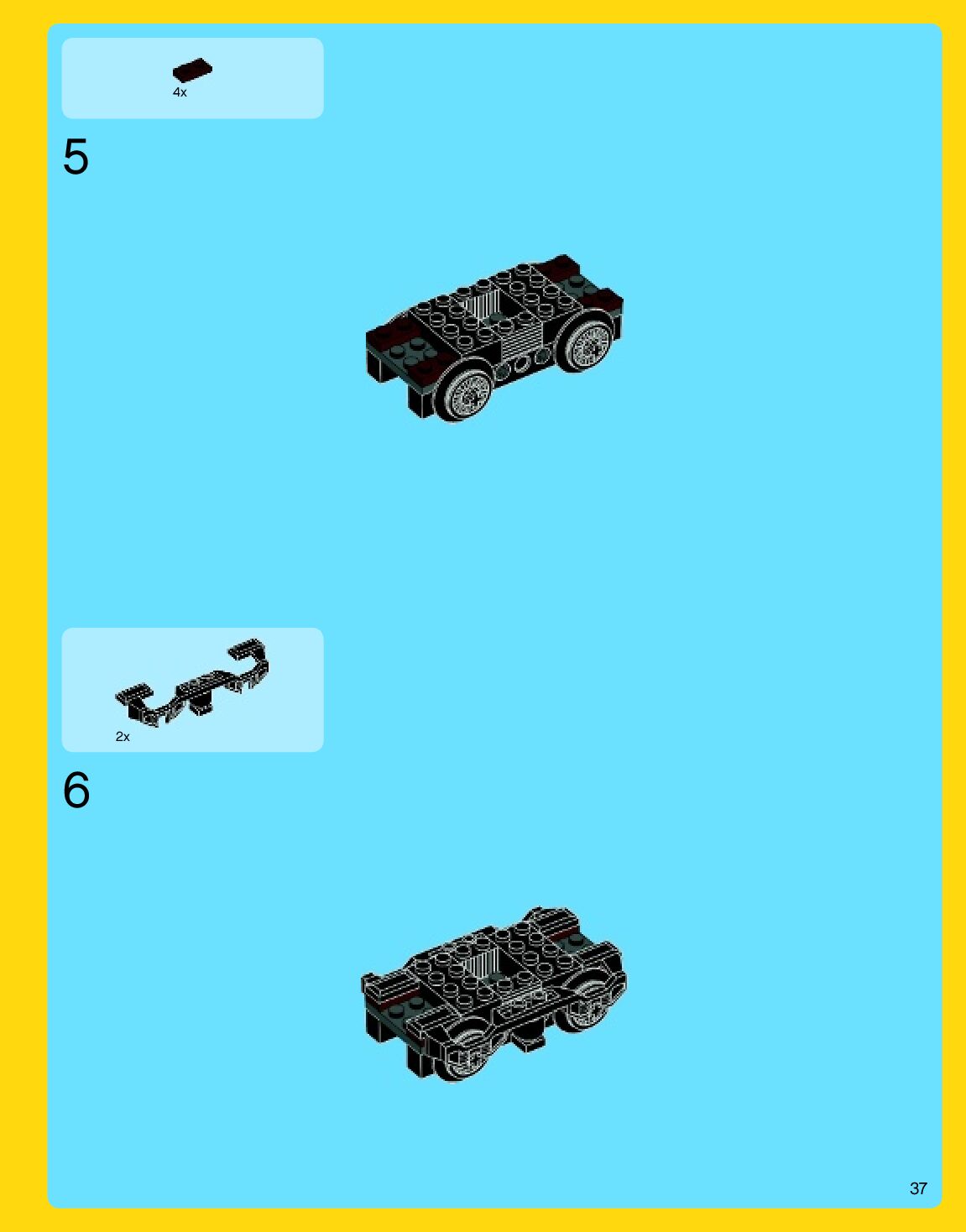 4x

5

2x

6

37