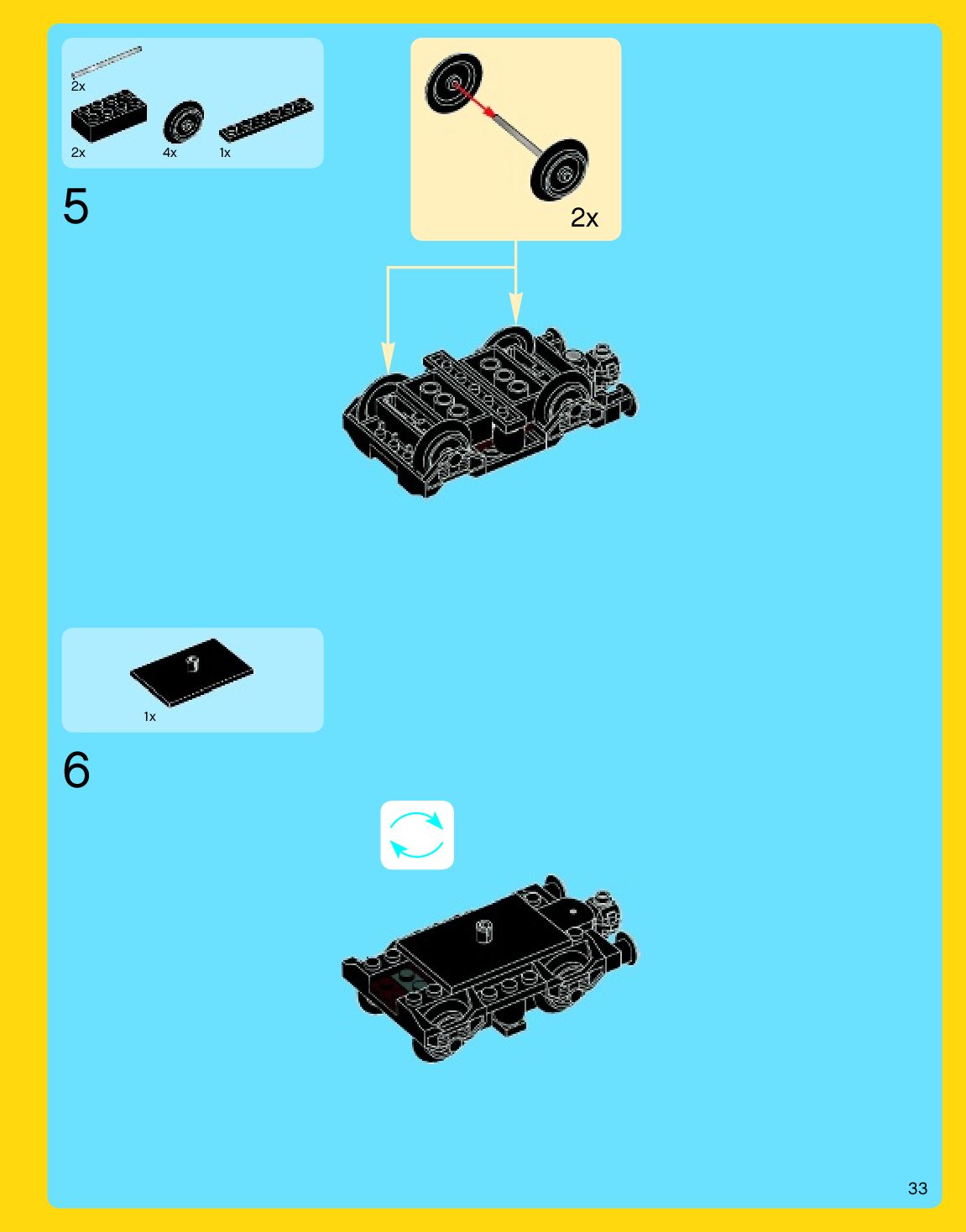 2x
2x 4x 1x

5

2x

1x

6

33