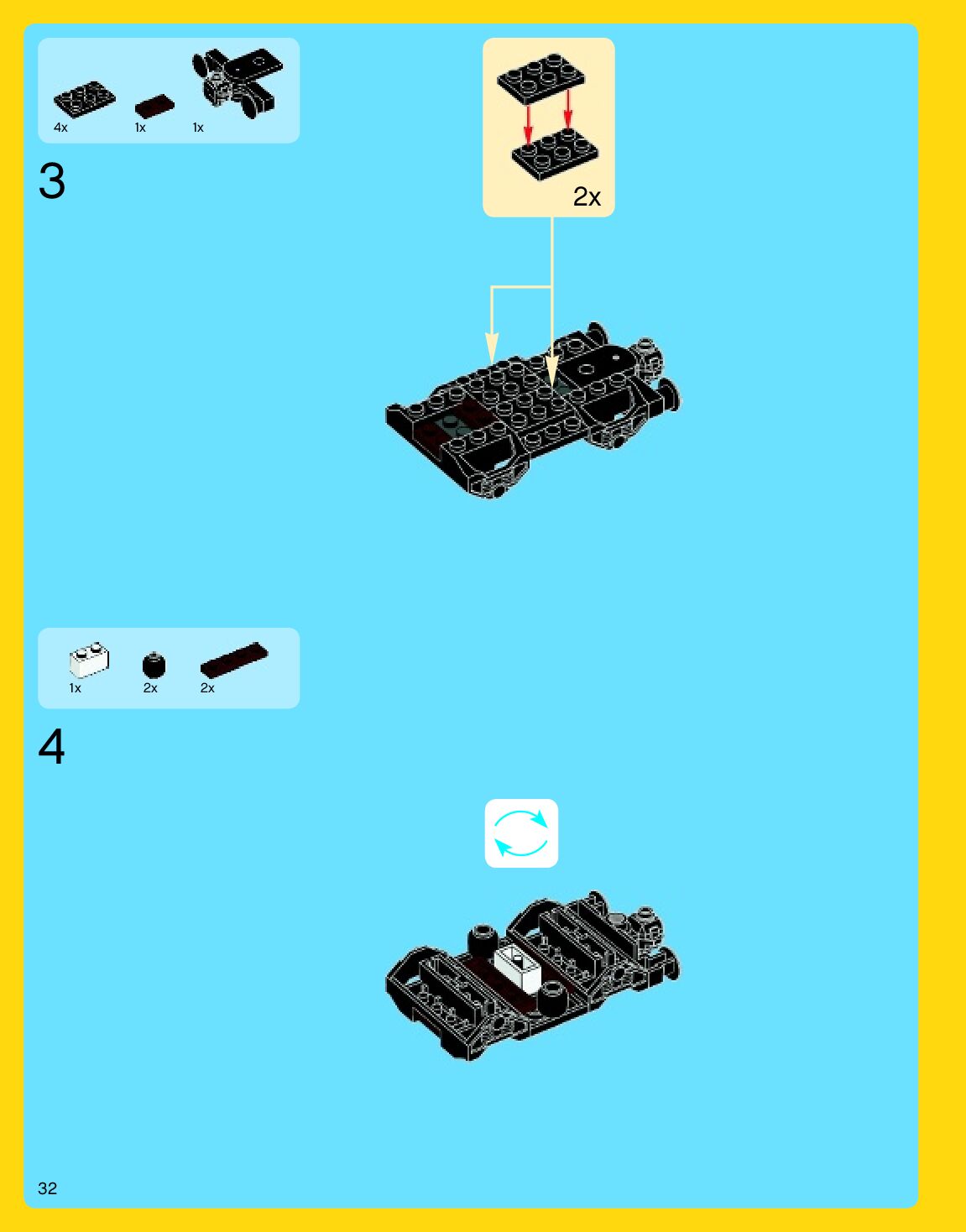 4x 1x 1x

3

2x

1x 2x 2x

4

32