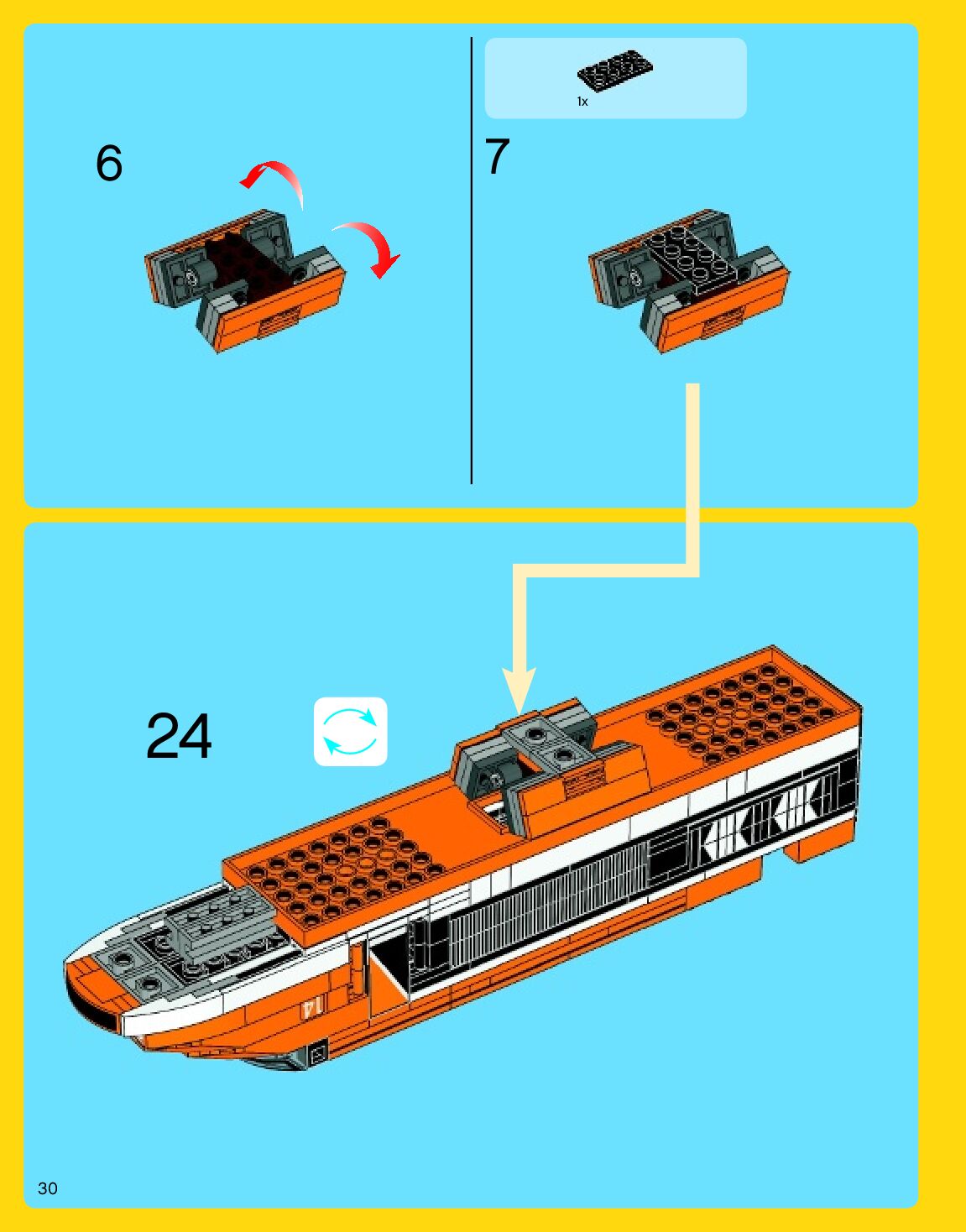 6

1x

7

24

30