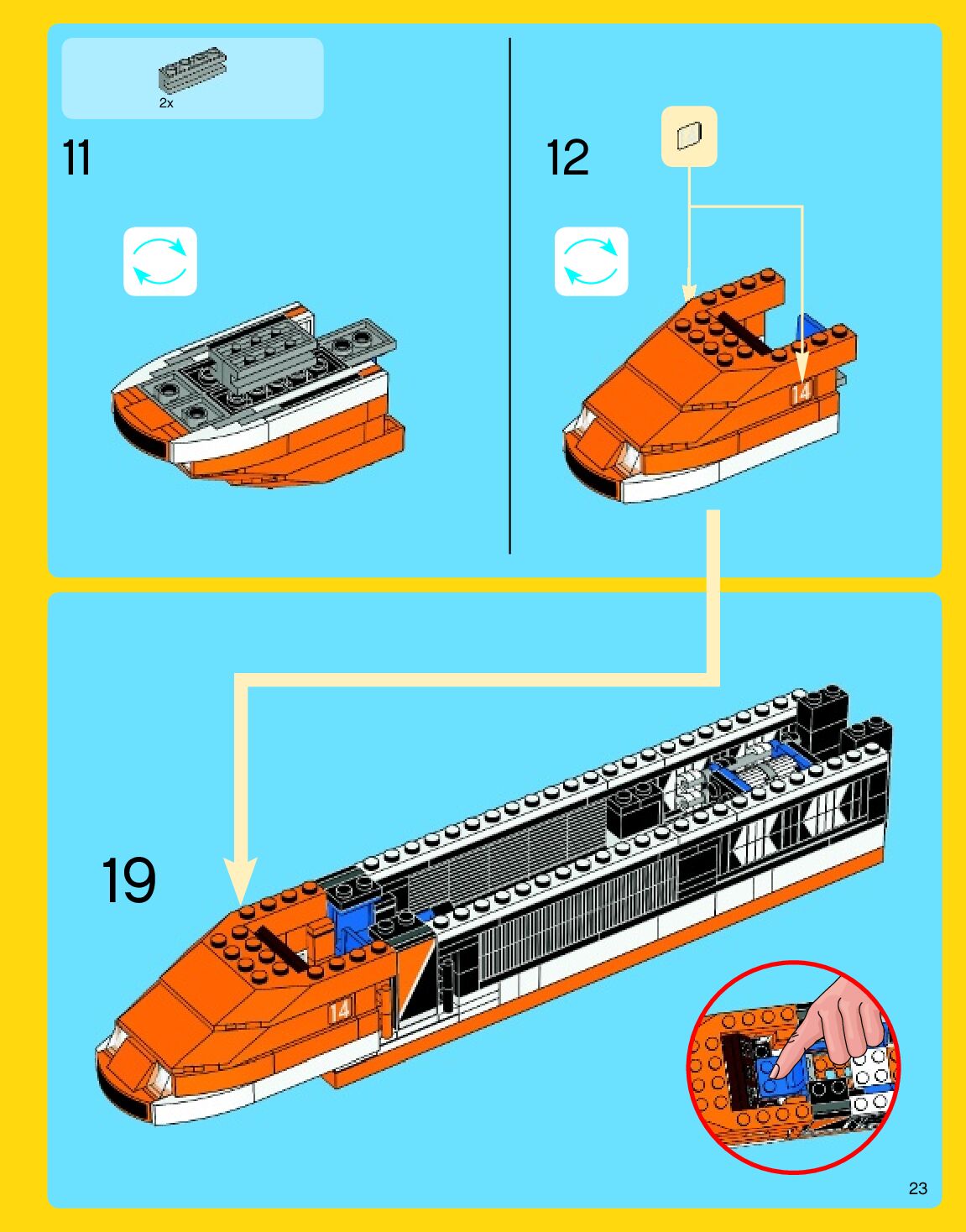 2x

11

12

14

19

14

23