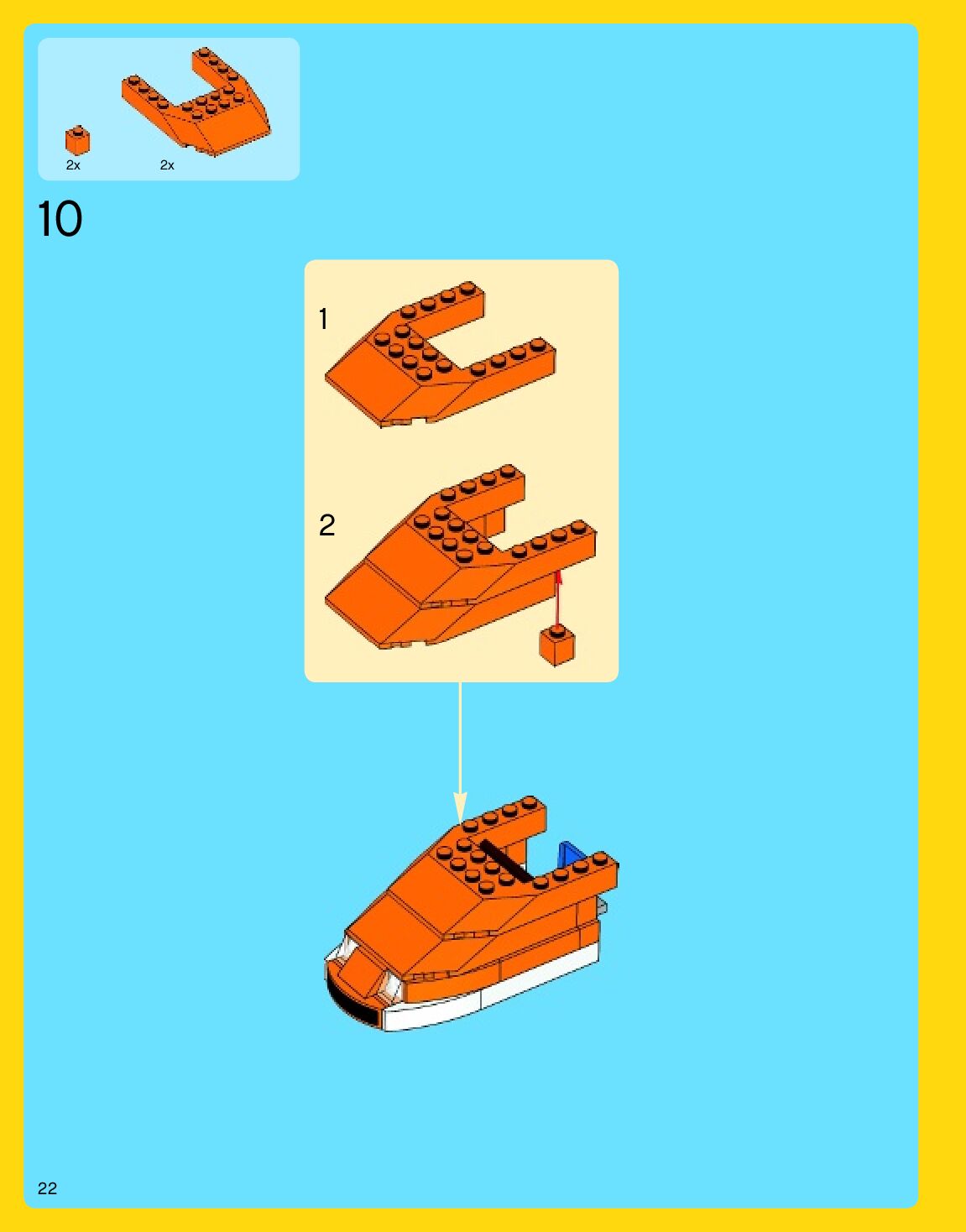 2x
2x

10

1

2

22