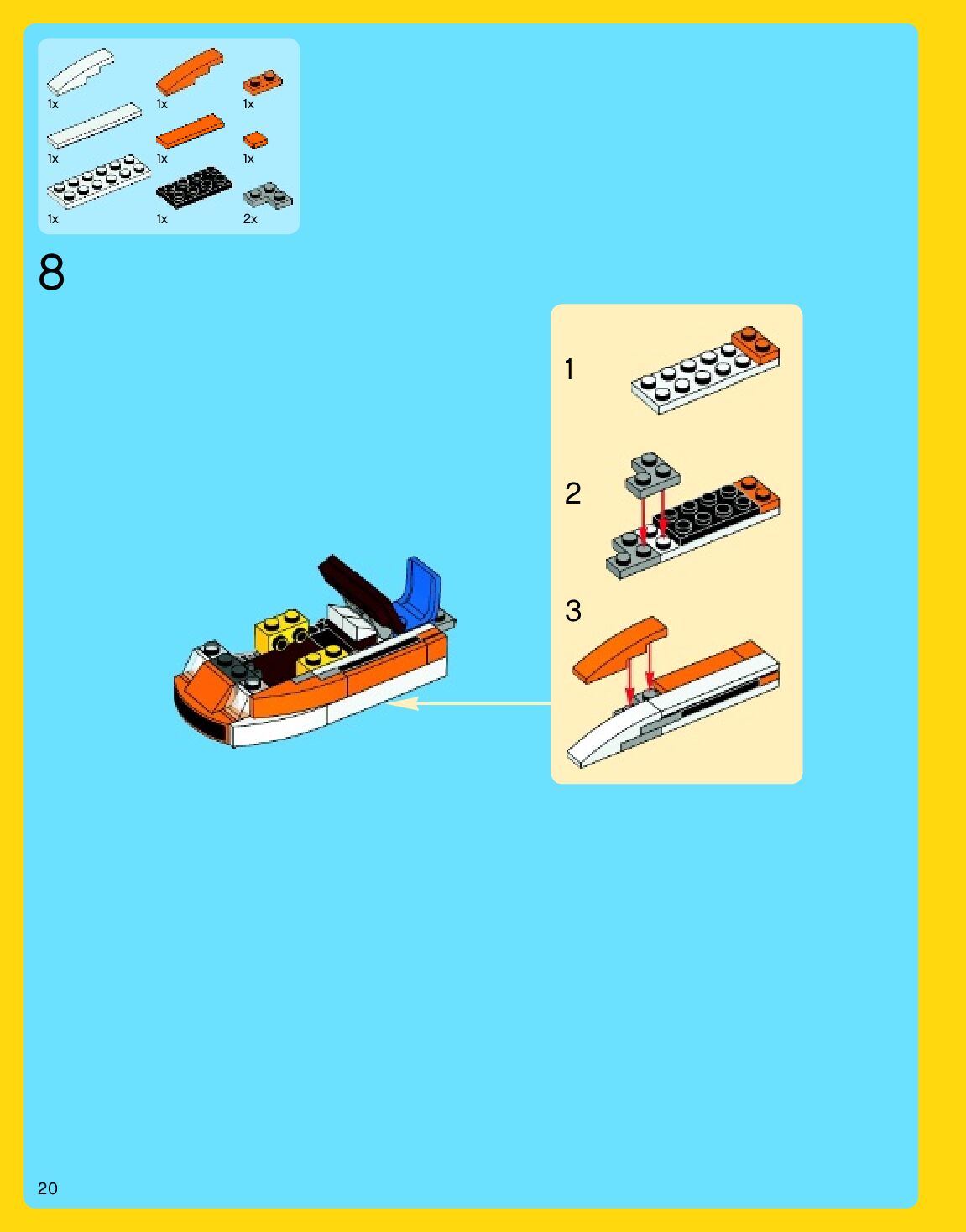 1x
1x
1x
1x
1x
1x
1x
1x
2x

8

1

2

3

20