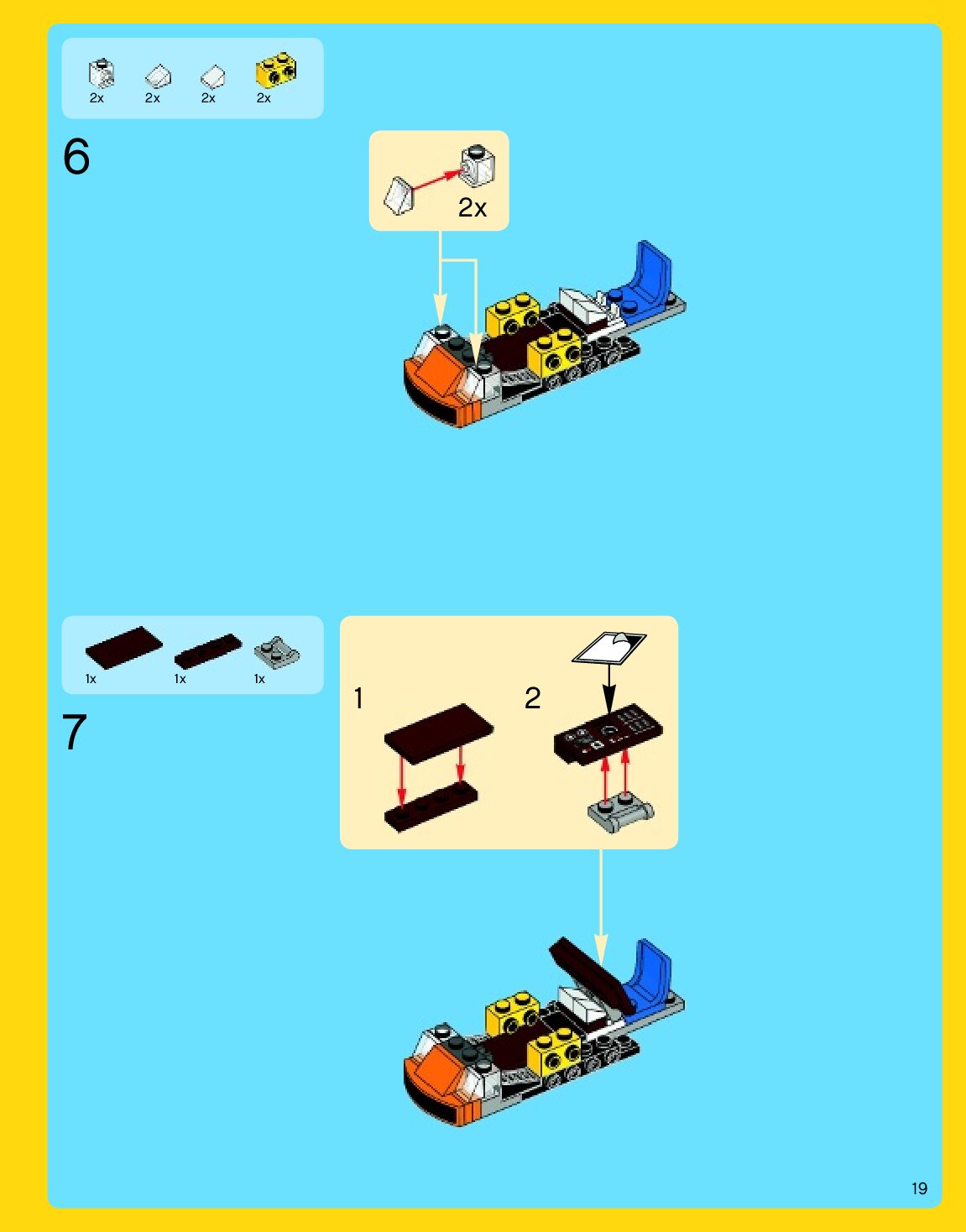 2x 2x 2x 2x

6

2x

1x 1x 1x

7

1

2

19