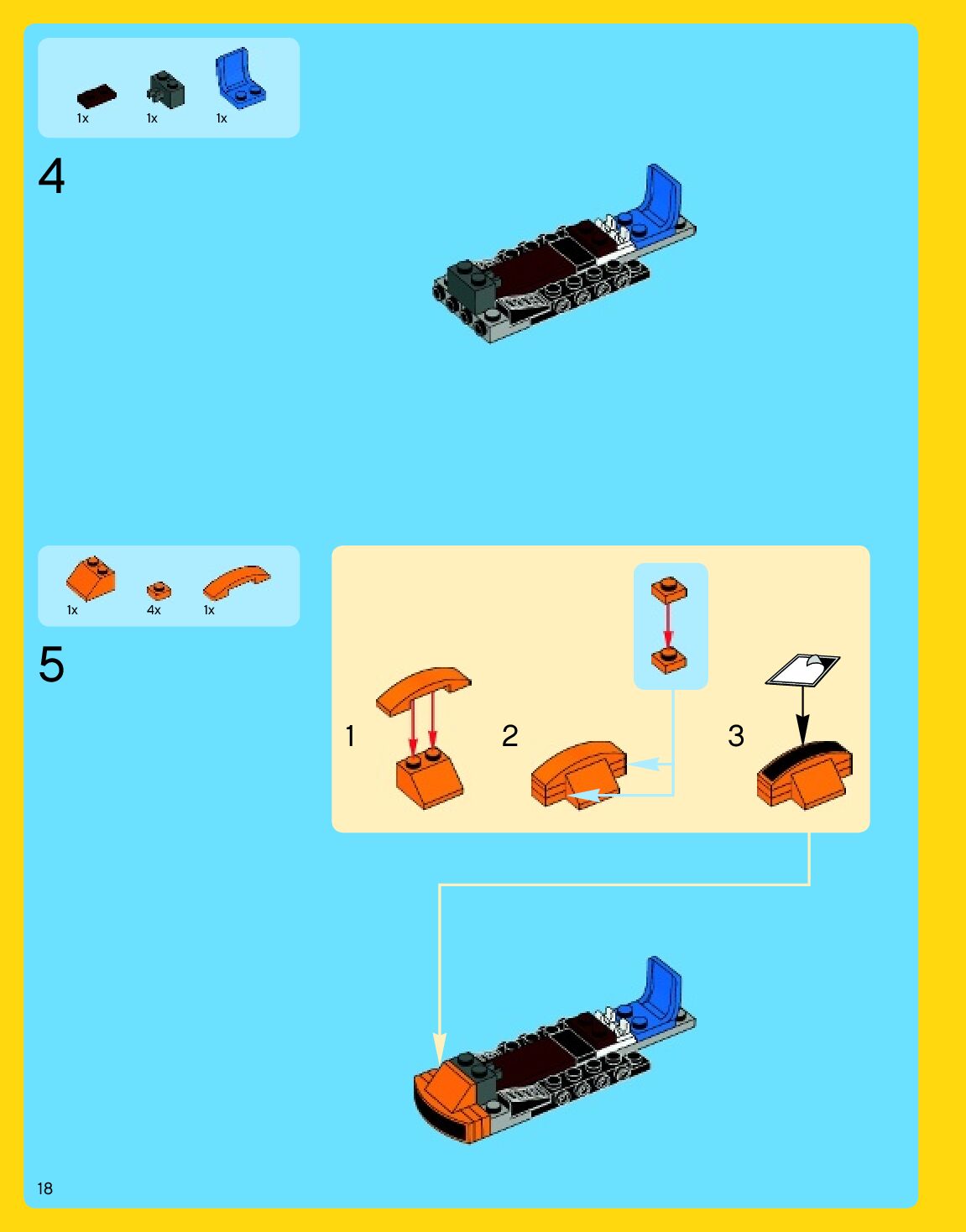 1x 1x 1x

4

1x 4x 1x

5

1

2

3

18