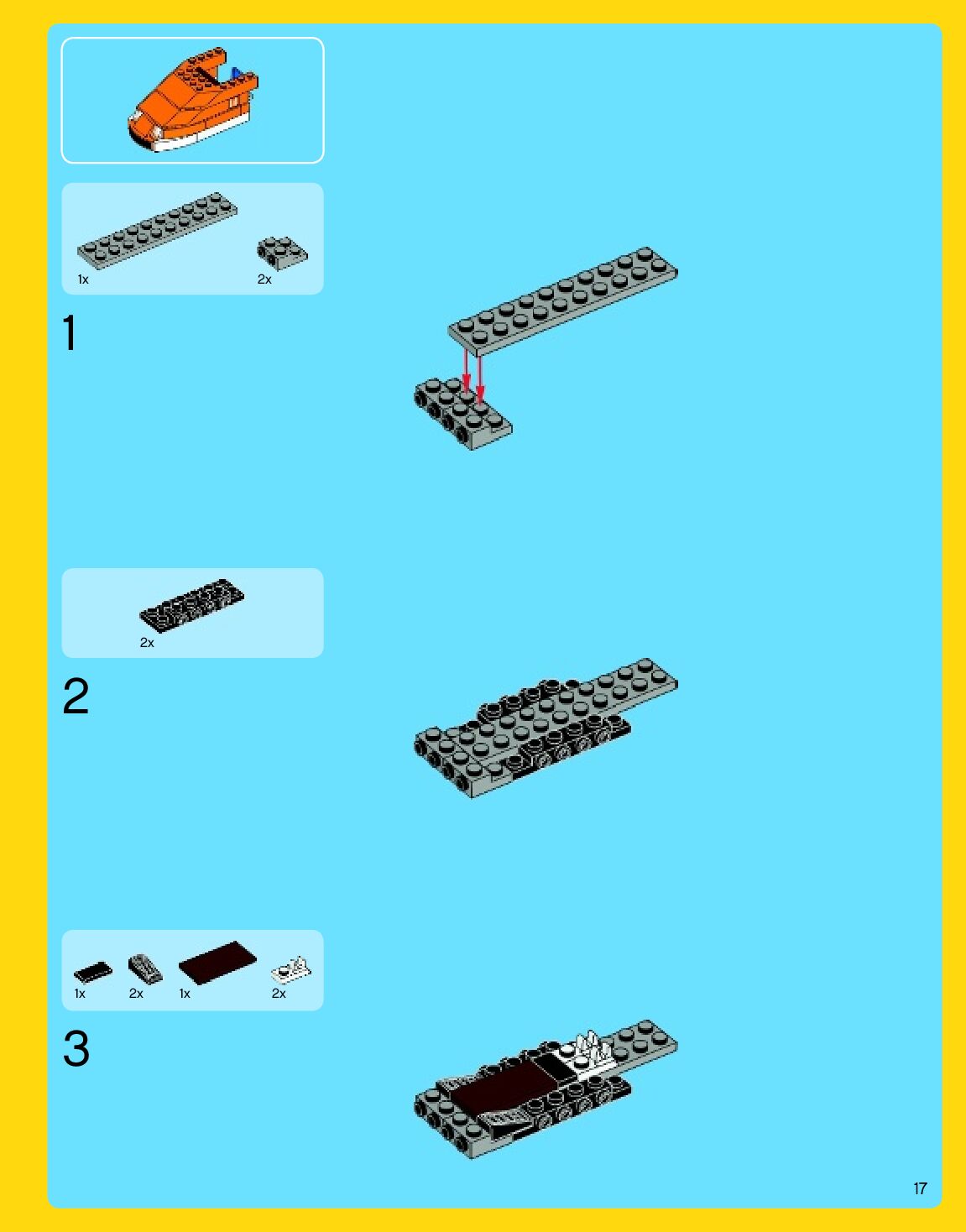 1x
2x

1

2x

2

1x
2x
1x
2x

3

17