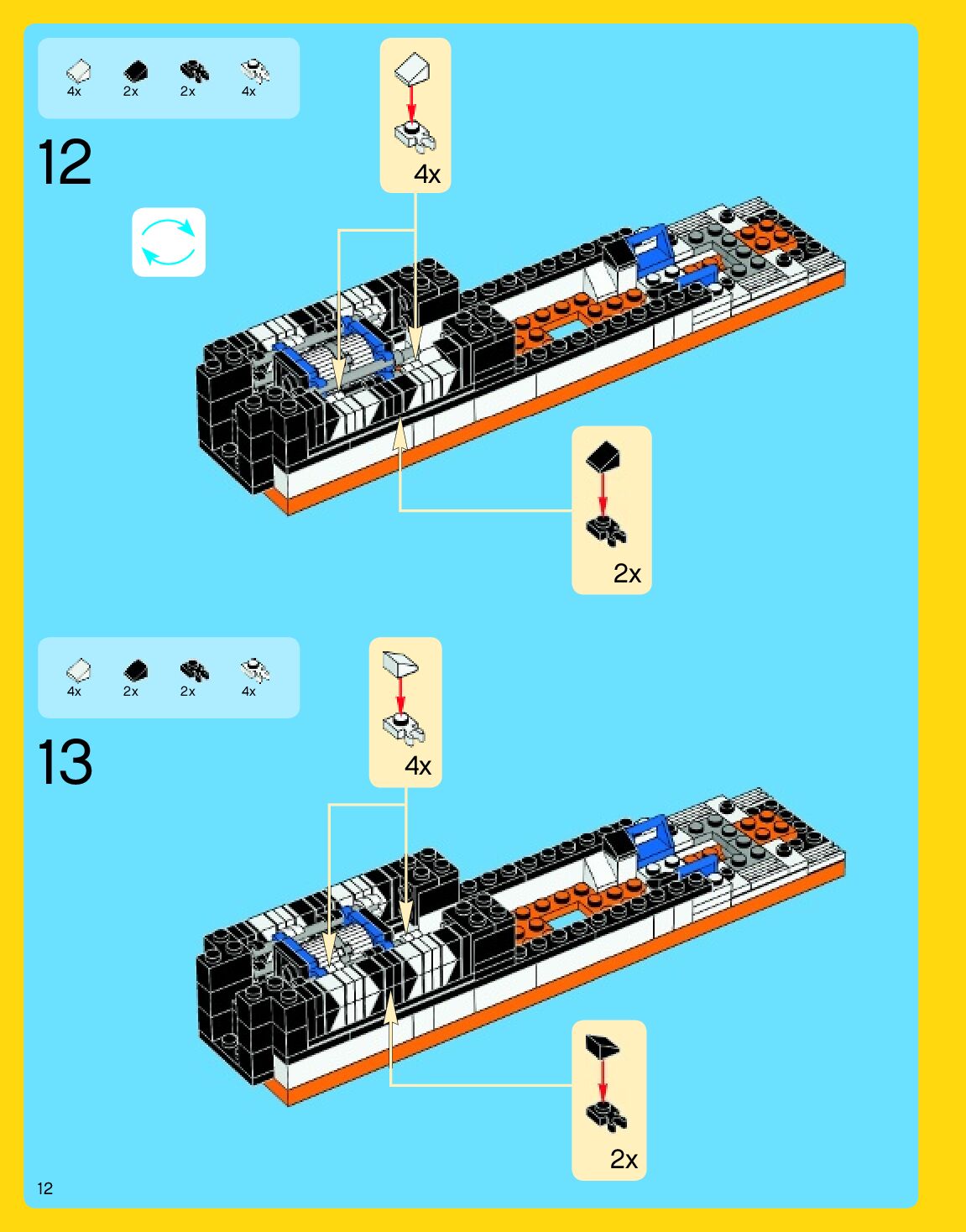 4x 2x 2x 4x

12

4x

2x

4x 2x 2x 4x

13

4x

2x

12