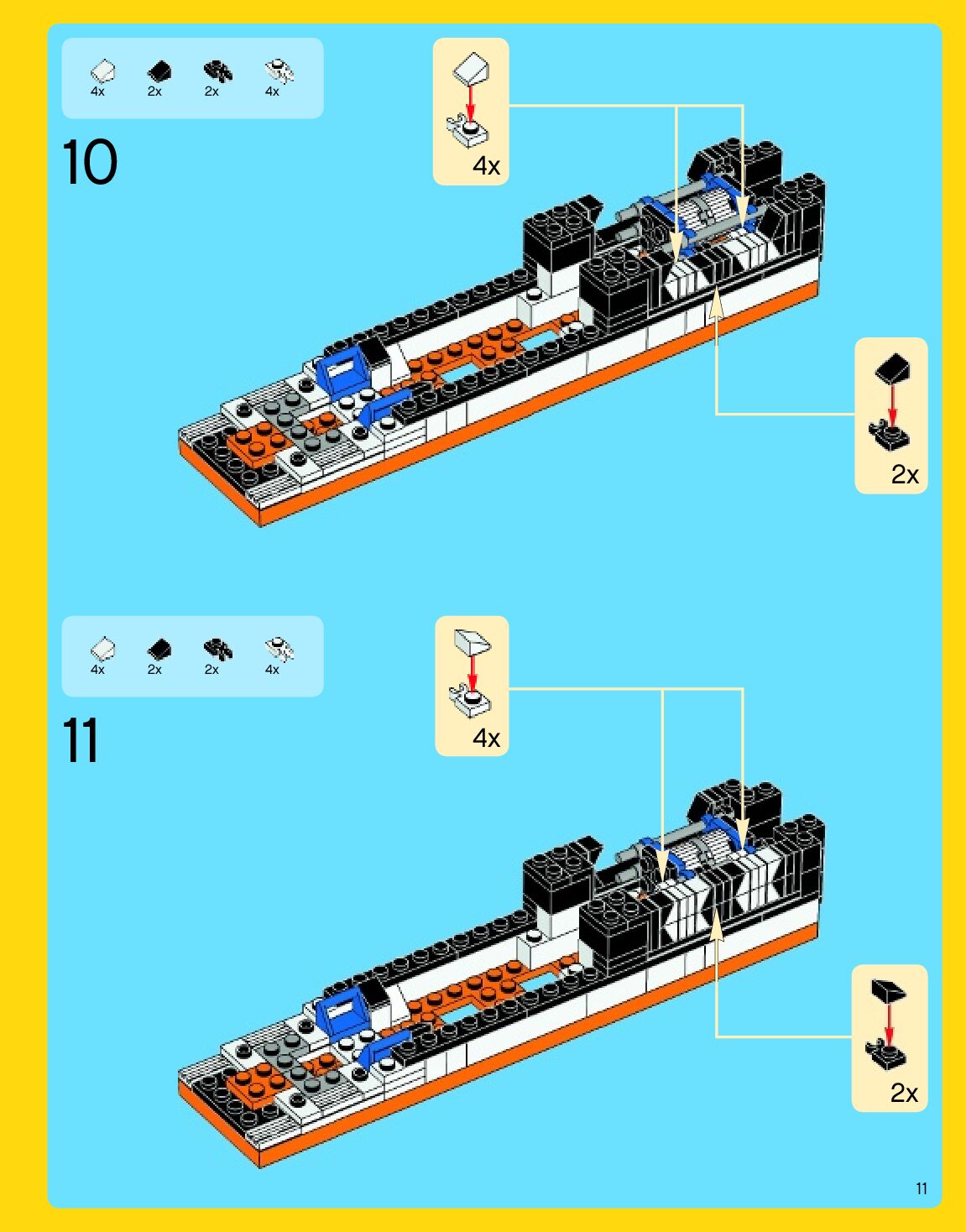 4x 2x 2x 4x

10

4x

2x

4x 2x 2x 4x

11

4x

2x

11