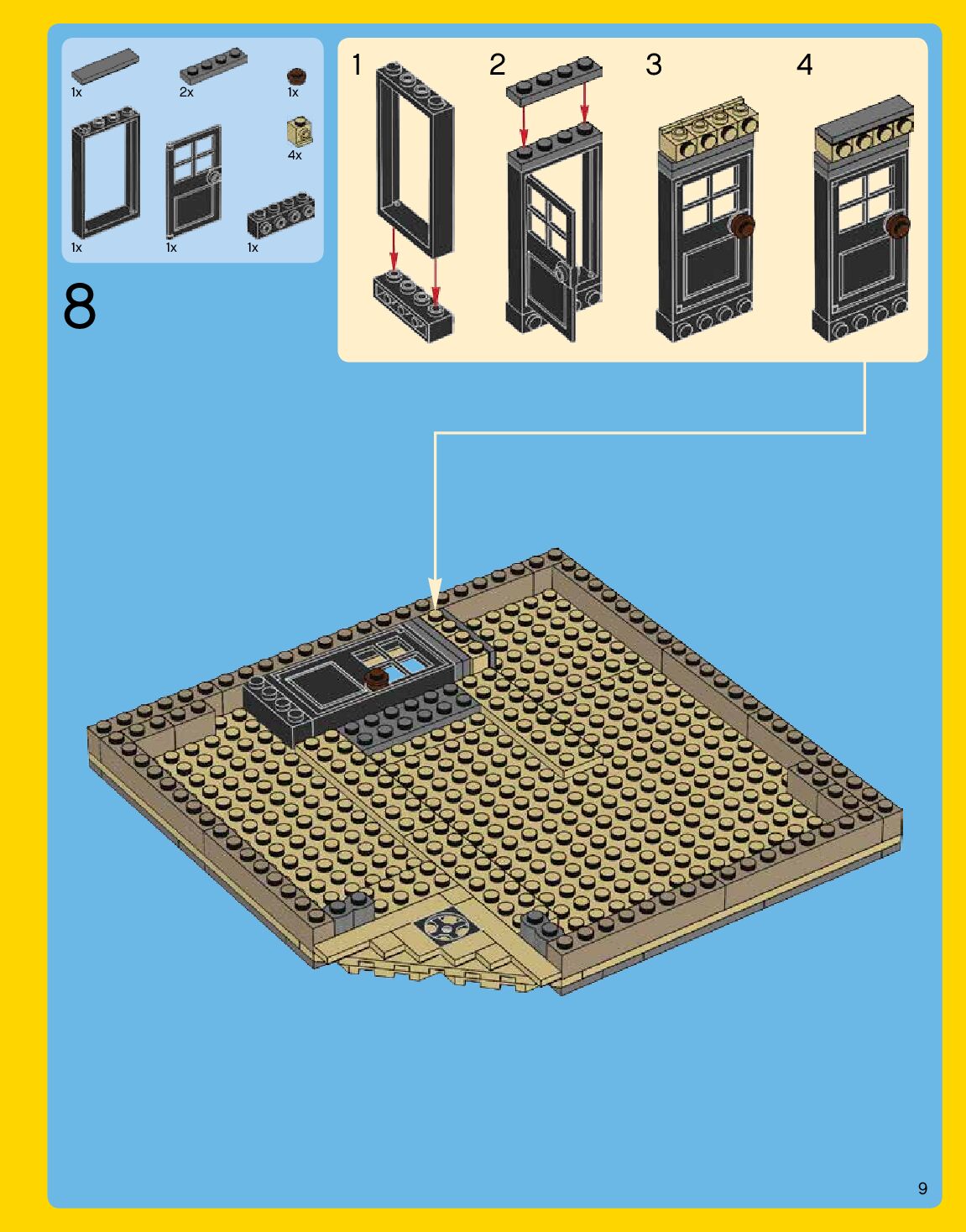 1x 2x 1x
4x
1x 1x 1x

8

1 2 3 4

9