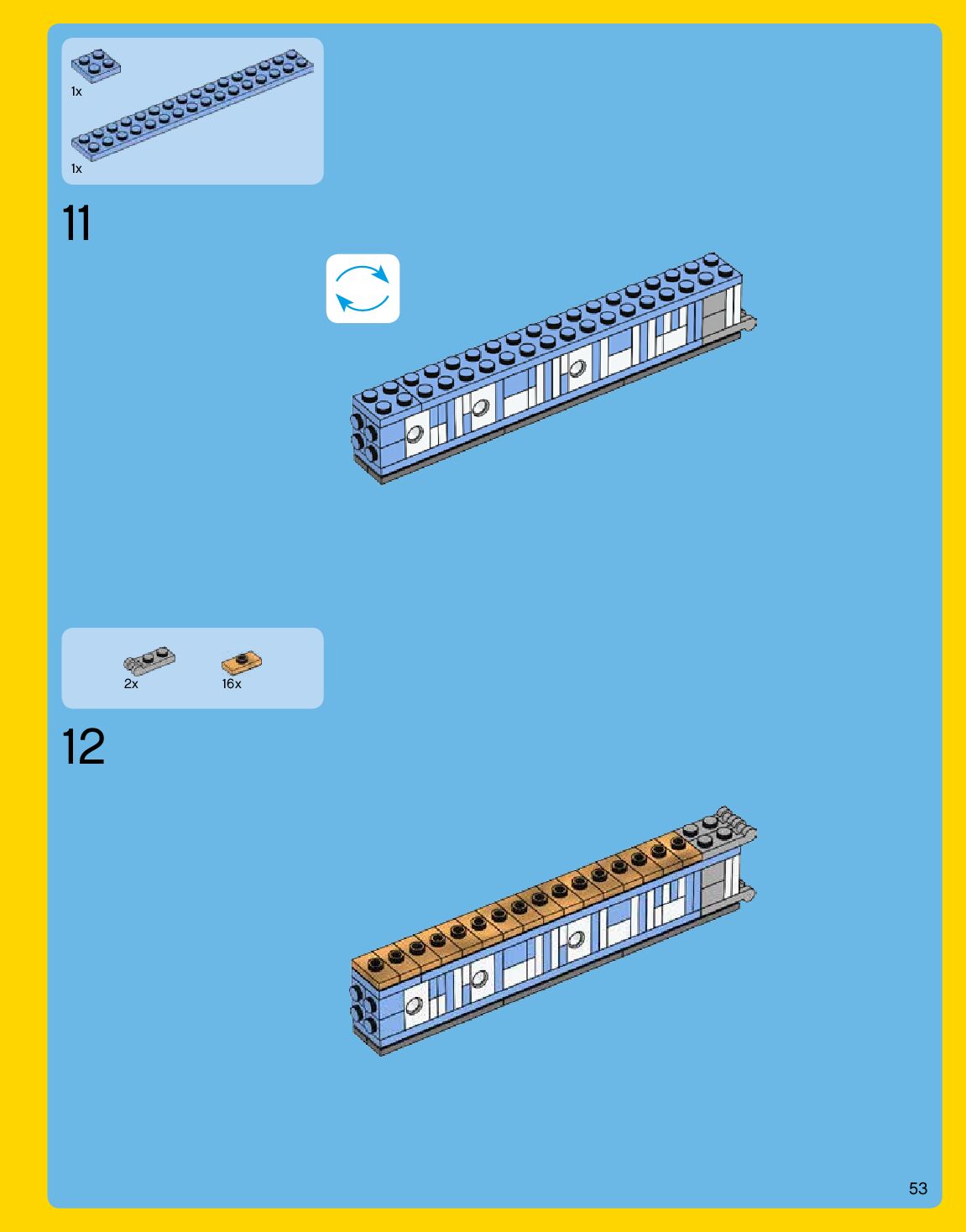 1x

1x

11

2x

16x

12

53