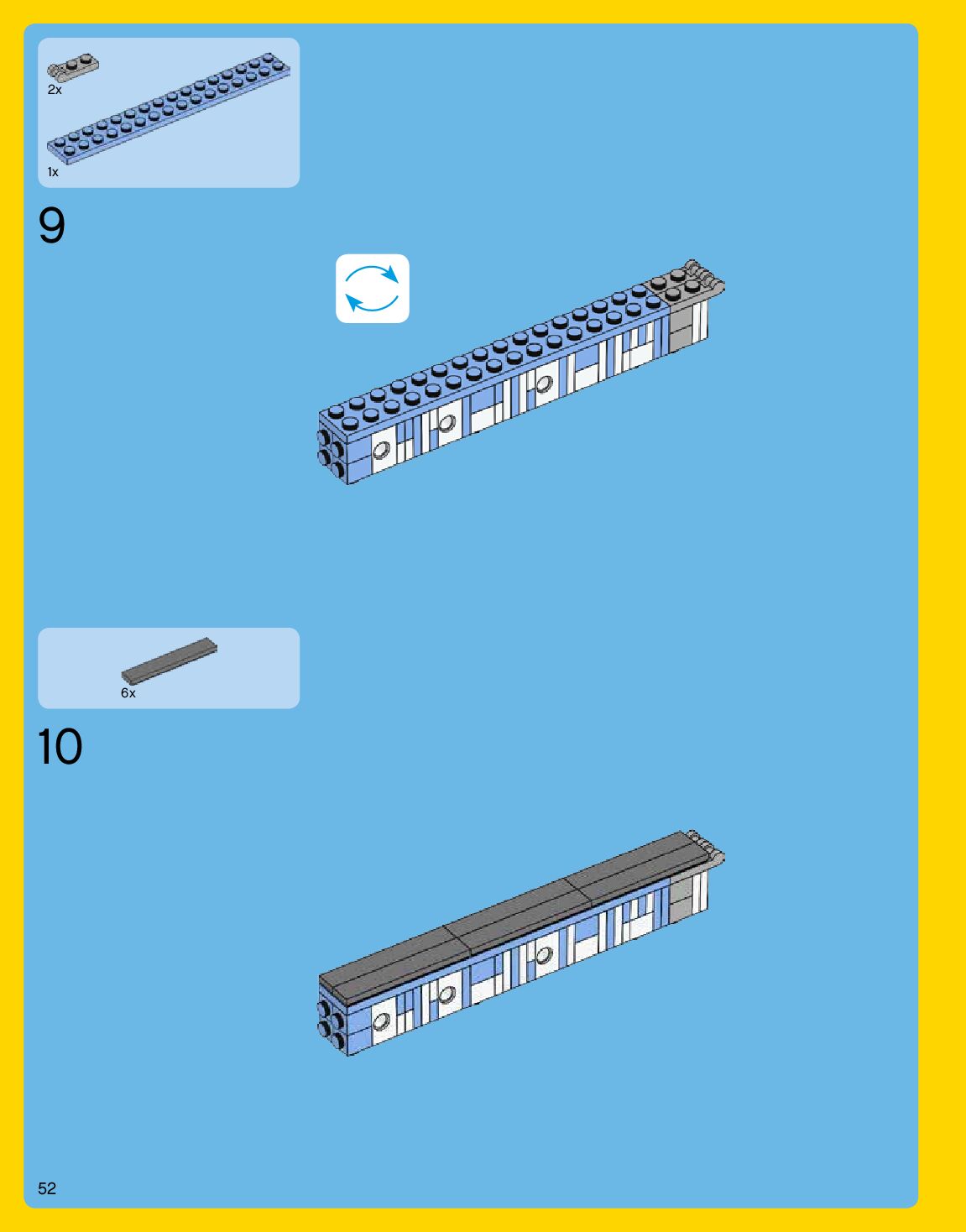 2x

1x

9

6x

10

52