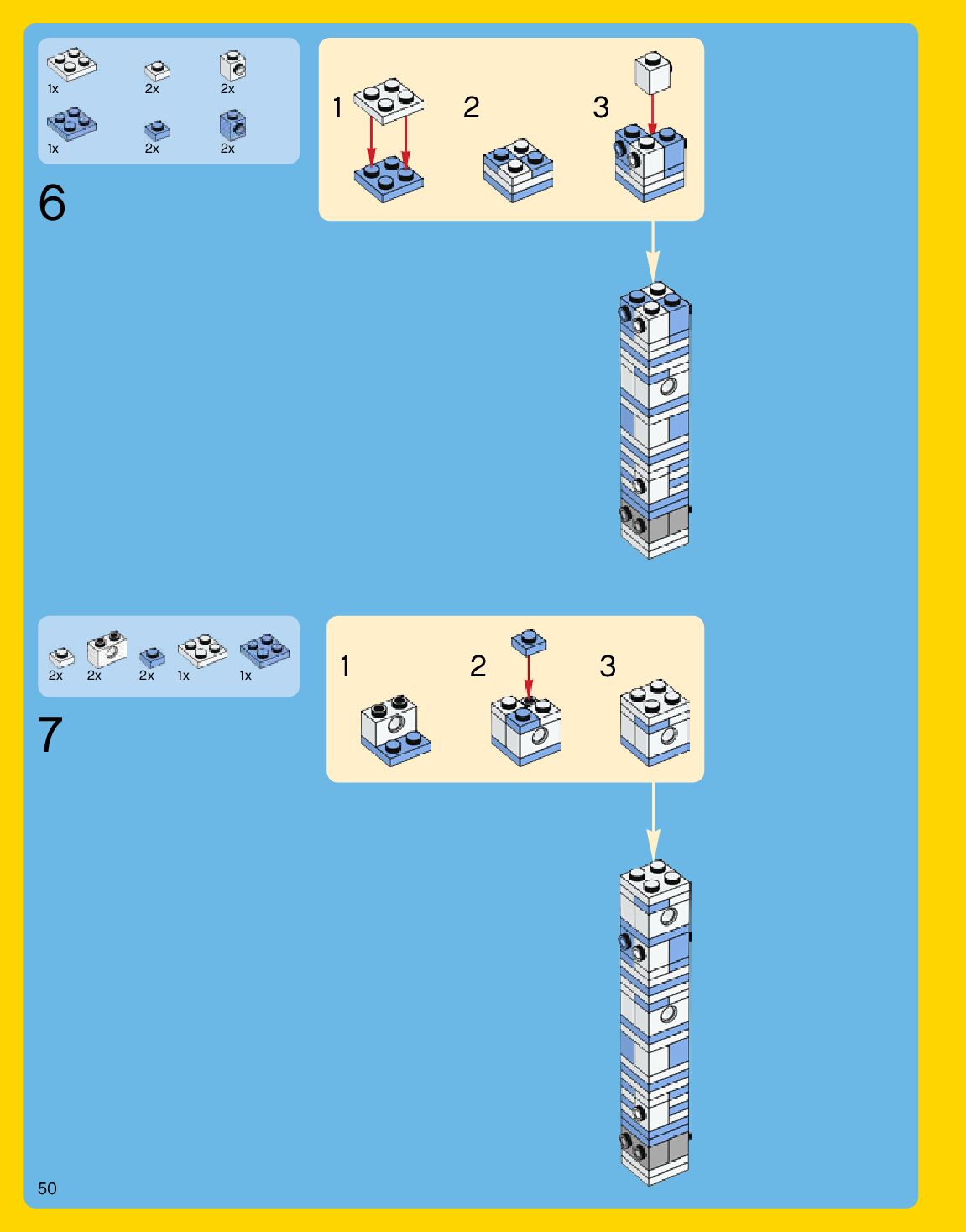 1x 2x 2x
1x 2x 2x

6

1 2 3

2x 2x 2x 1x 1x

7

1 2 3

50