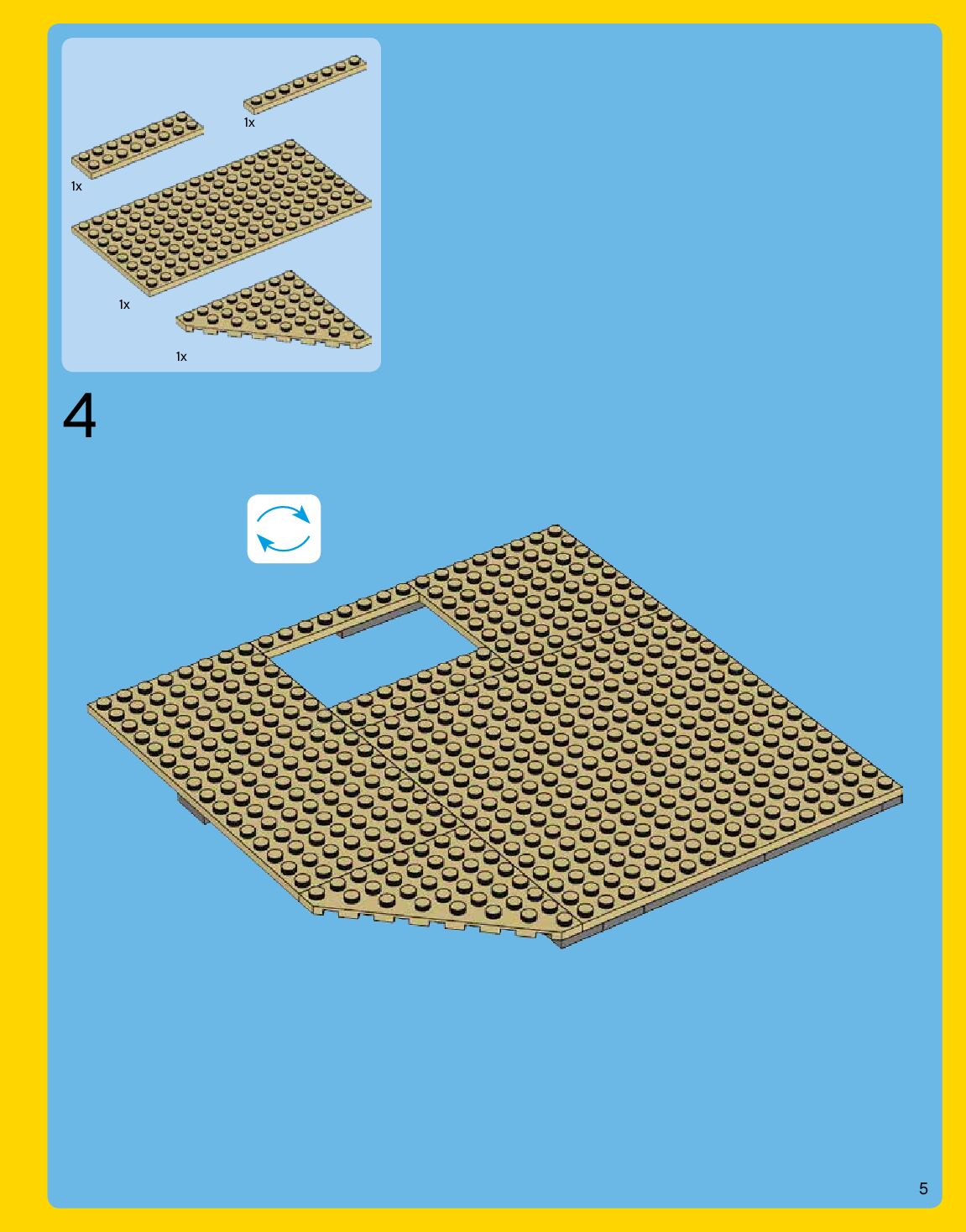 1x

1x

1x

1x

4

5