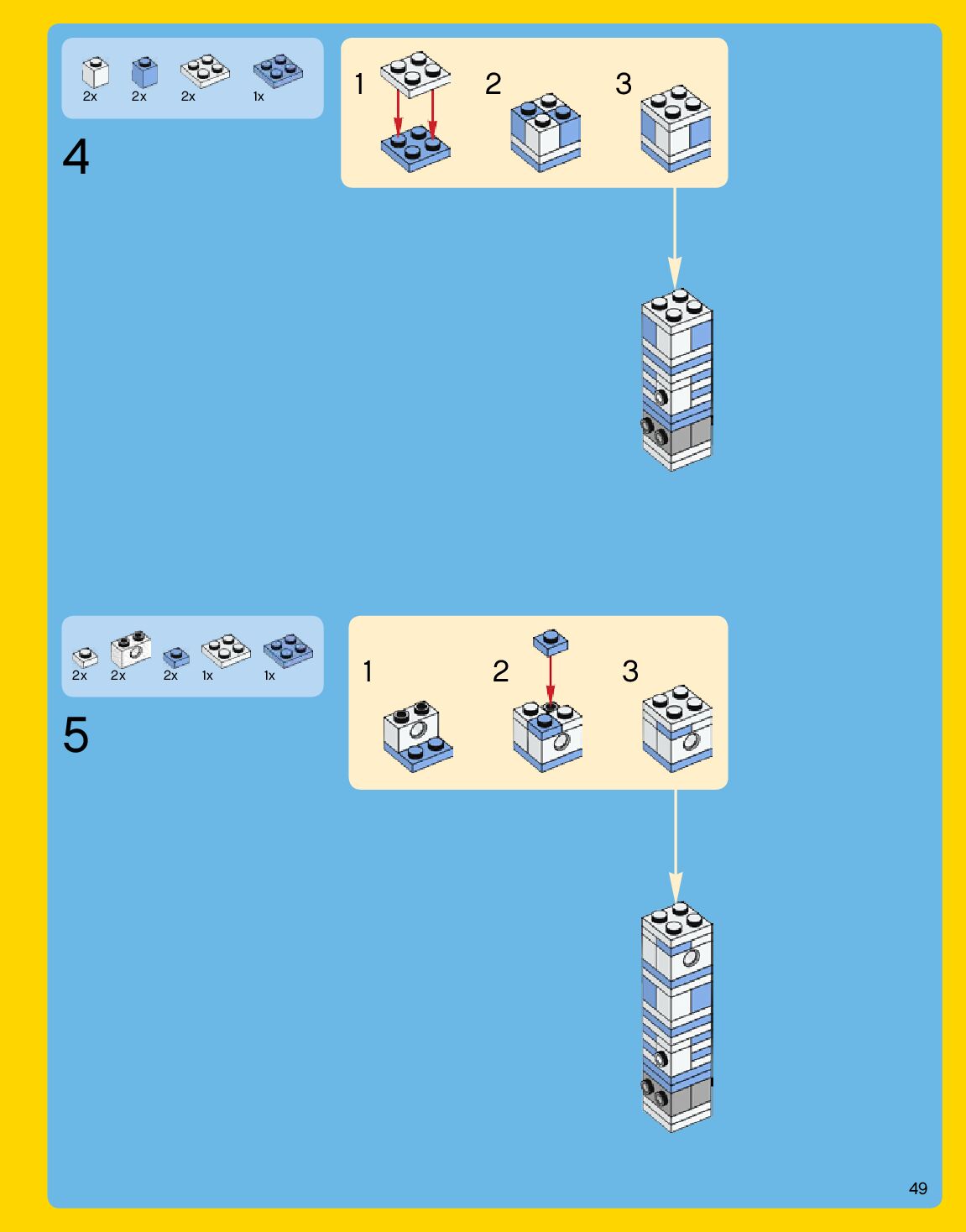 2x 2x 2x 1x

4

1 2 3

2x 2x 2x 1x 1x

5

1 2 3

49