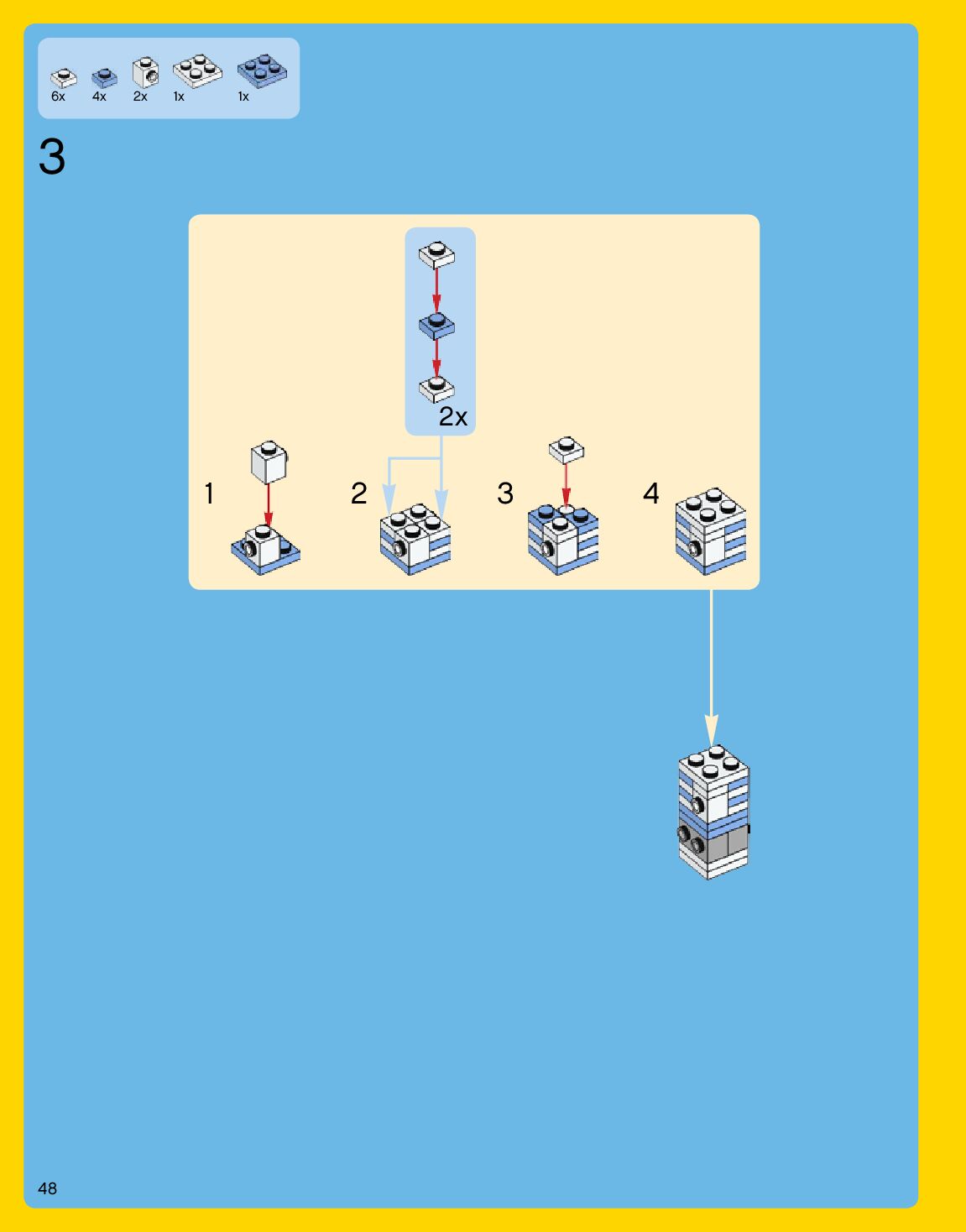 6x 4x 2x 1x 1x

3

2x

1

2

3

4

48