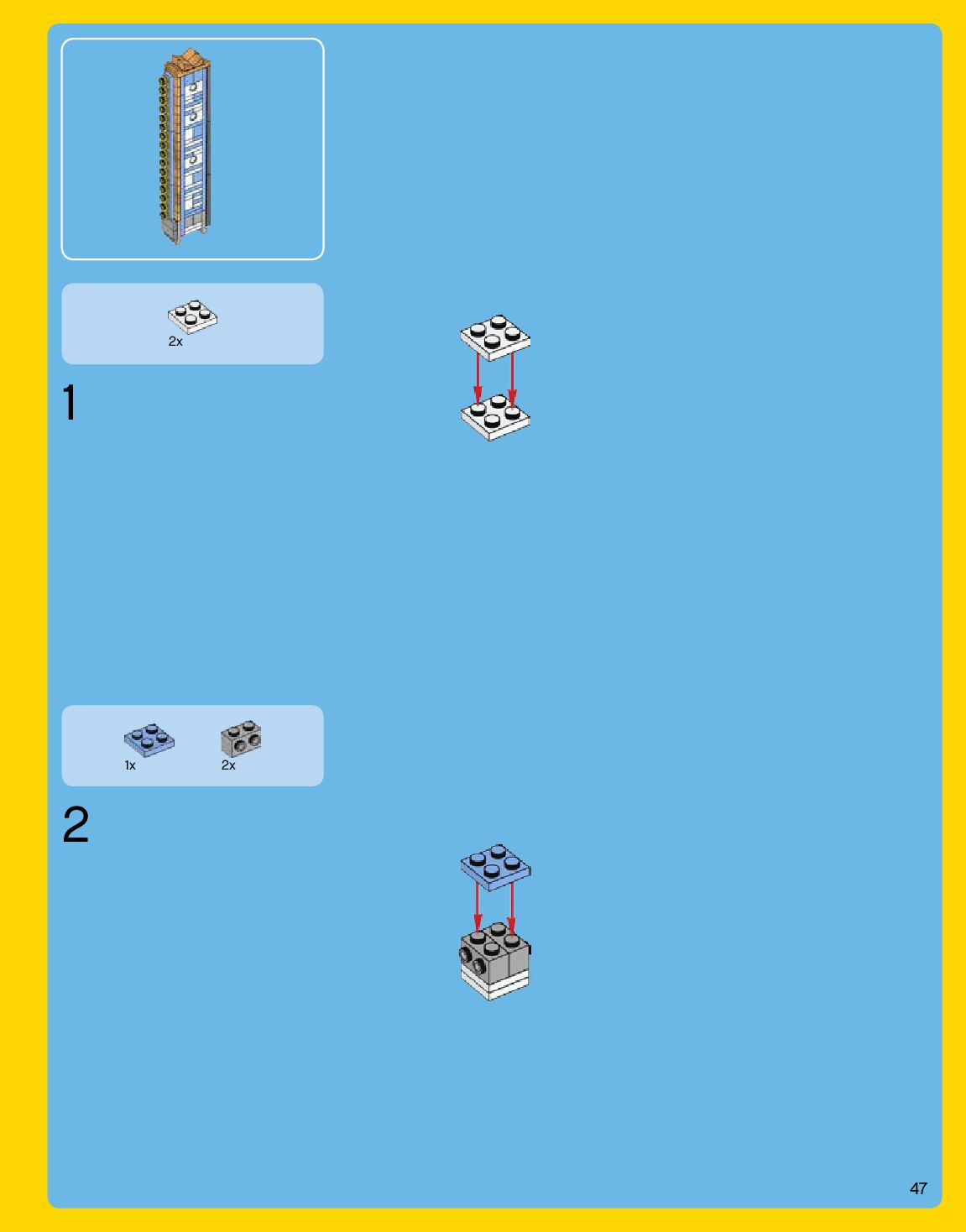 2x

1

1x

2x

2

47