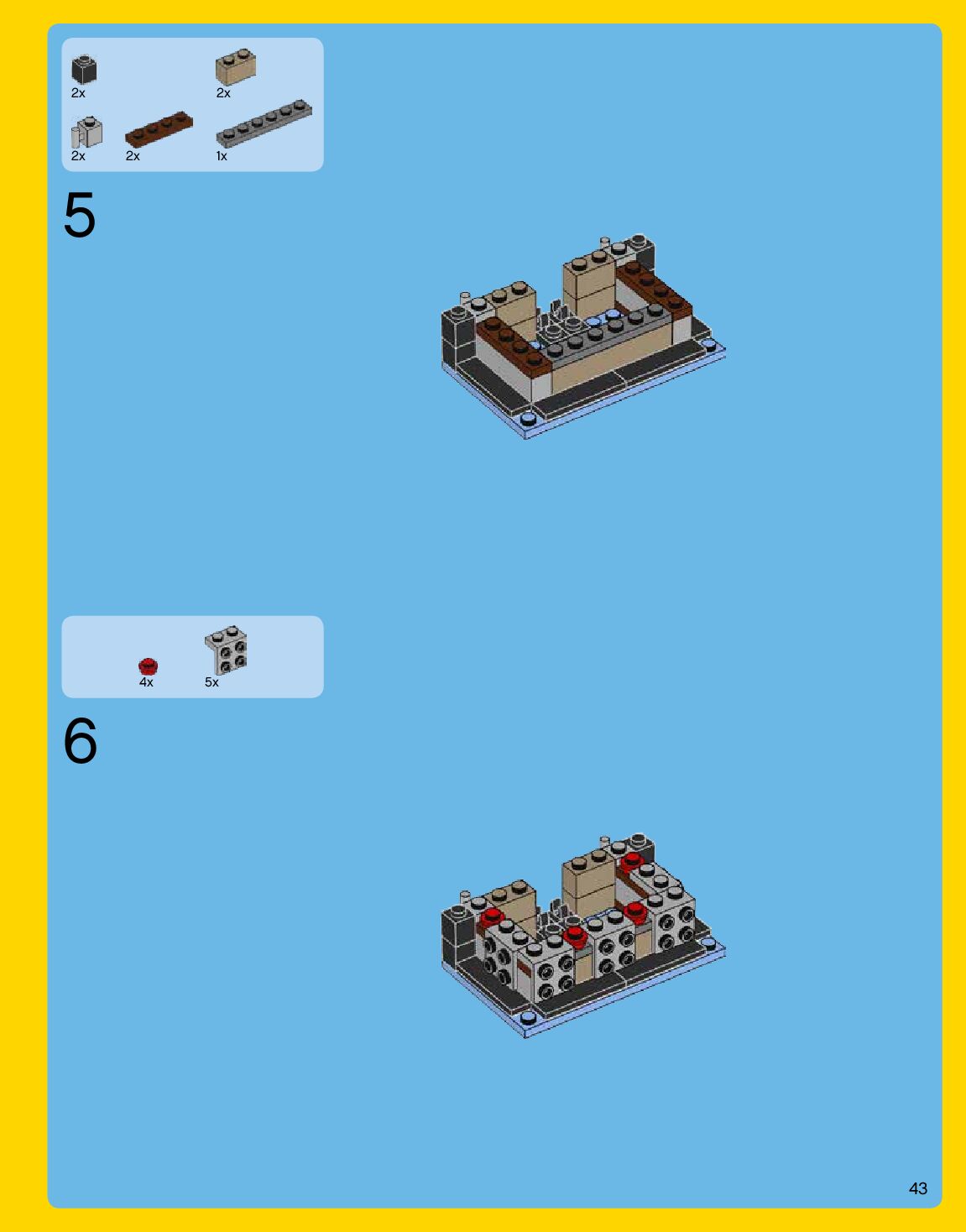 2x
2x
2x
2x
1x

5

4x
5x

6

43