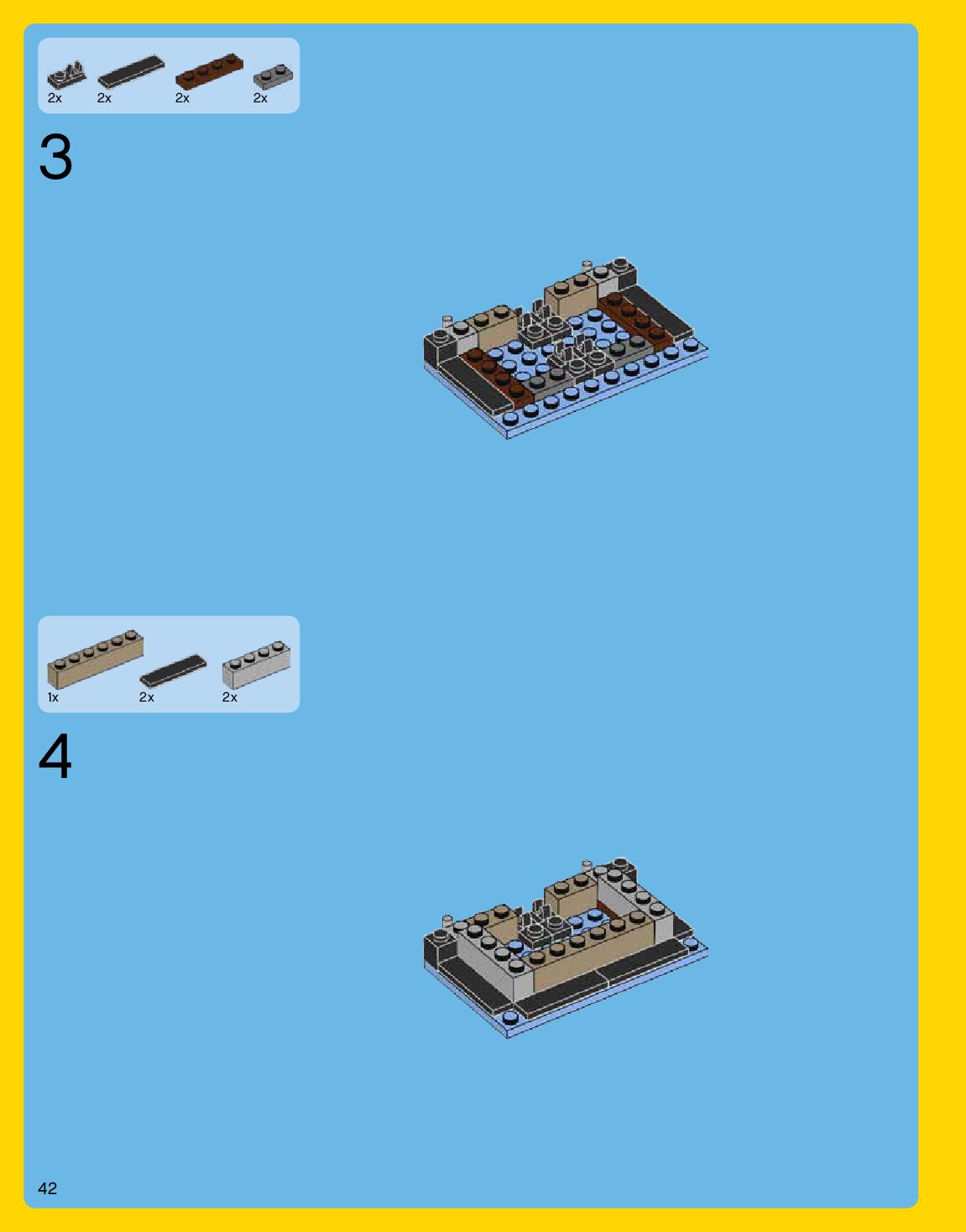 2x 2x 2x 2x

3

1x 2x 2x

4

42