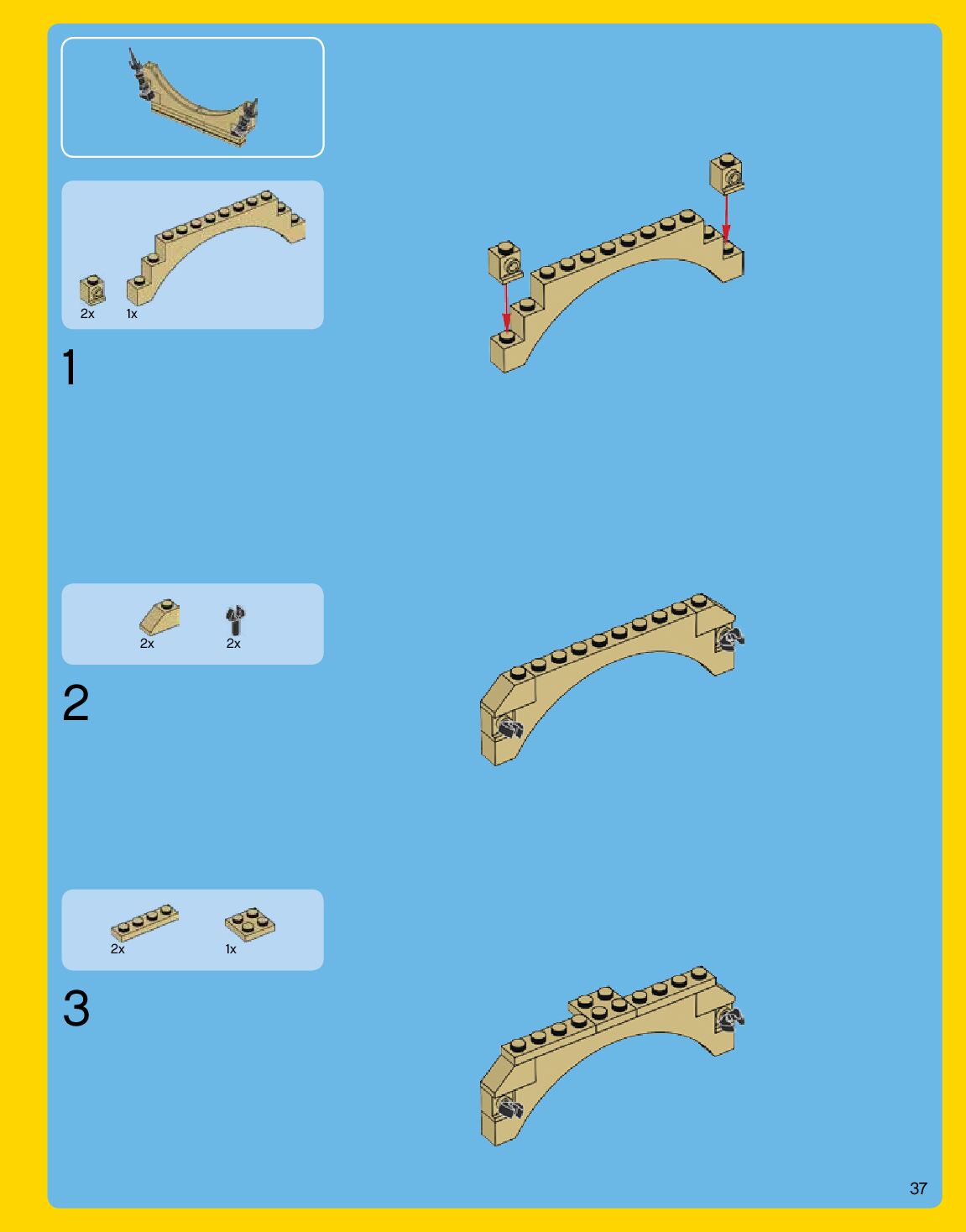 2x 1x

1

2x 2x

2

2x 1x

3

37