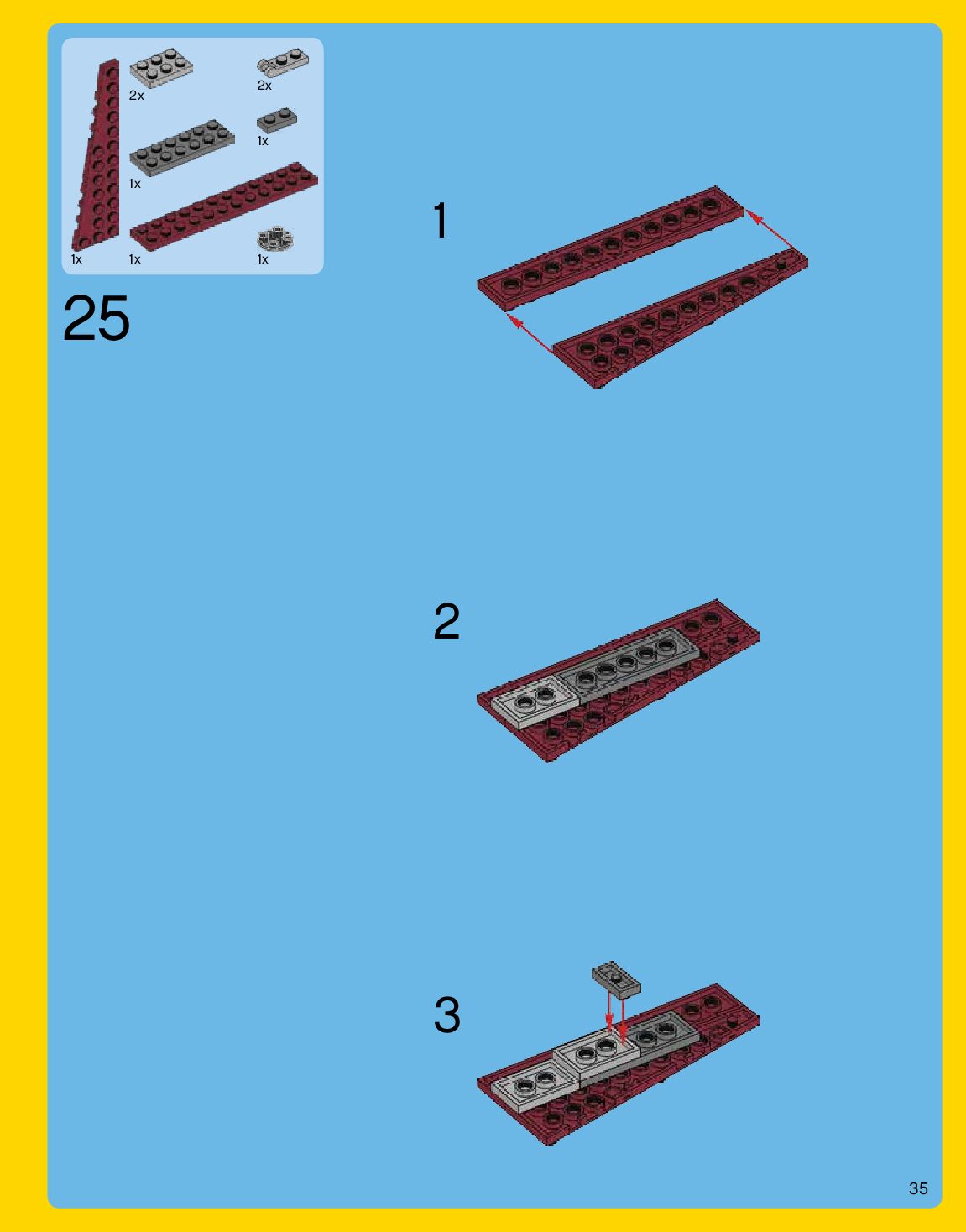 2x

2x

1x

1x

1x

1x

1x

25

1

2

3

35