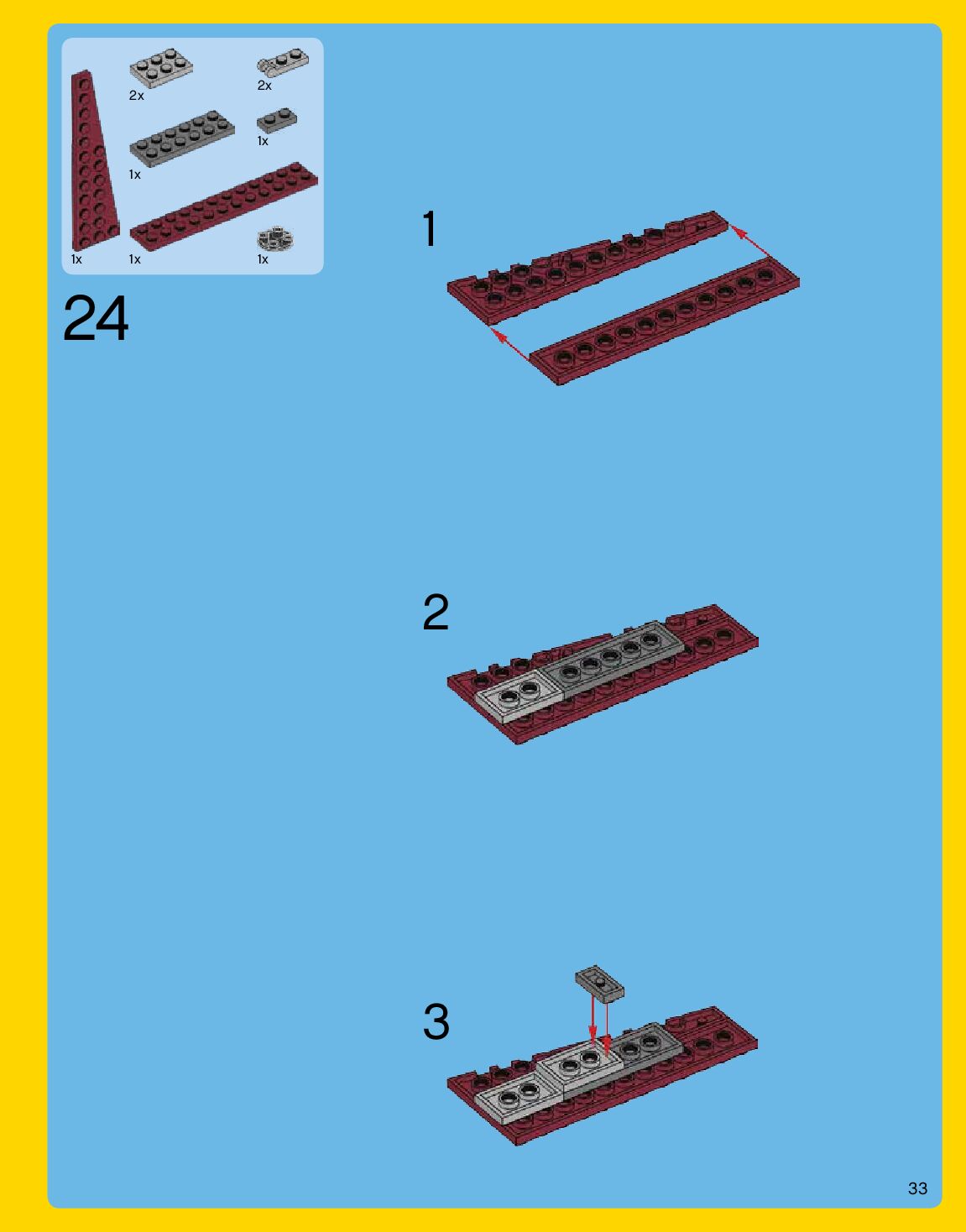 2x
2x
1x
1x
1x
1x
1x

24

1

2

3

33