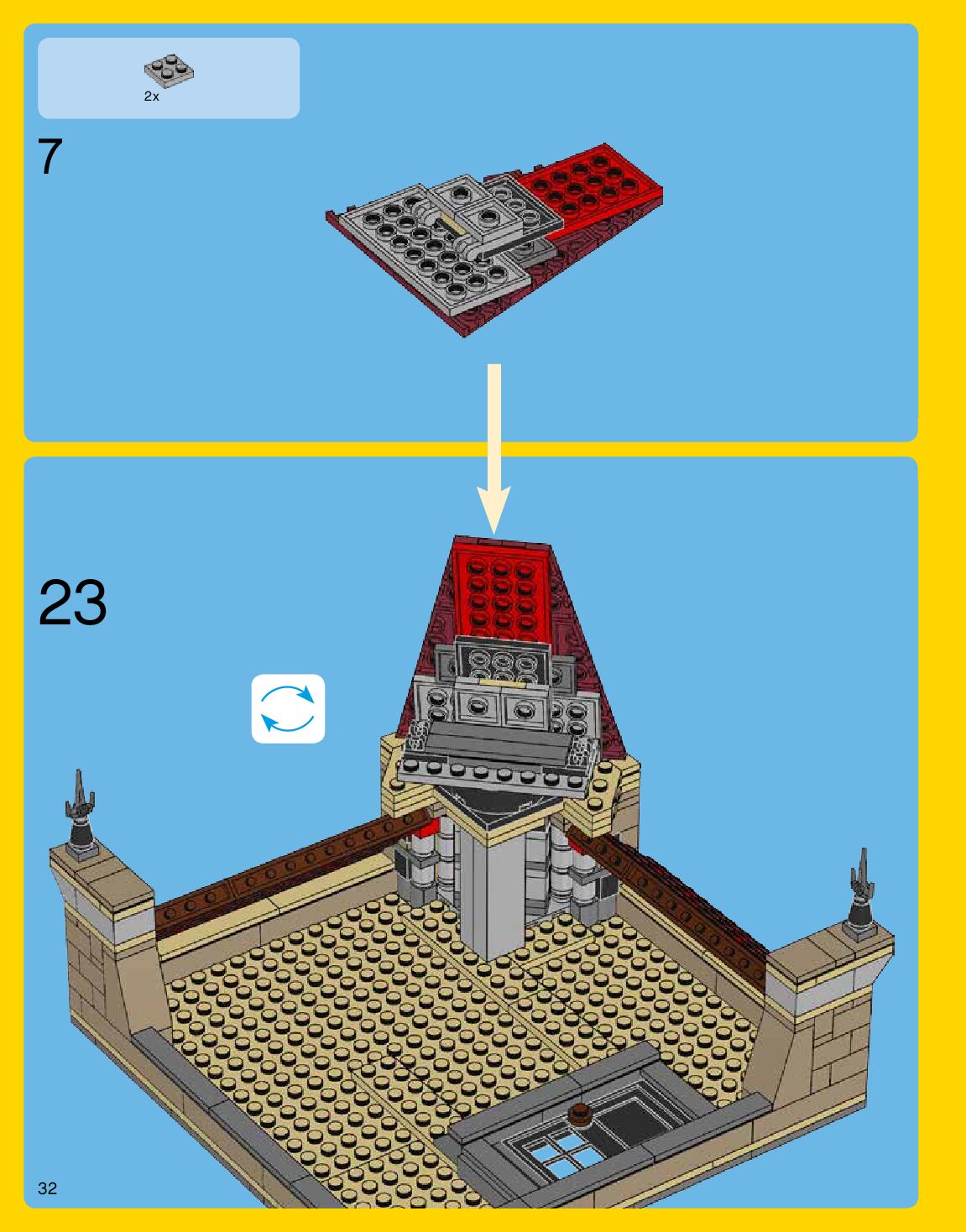 2x

7

23

32