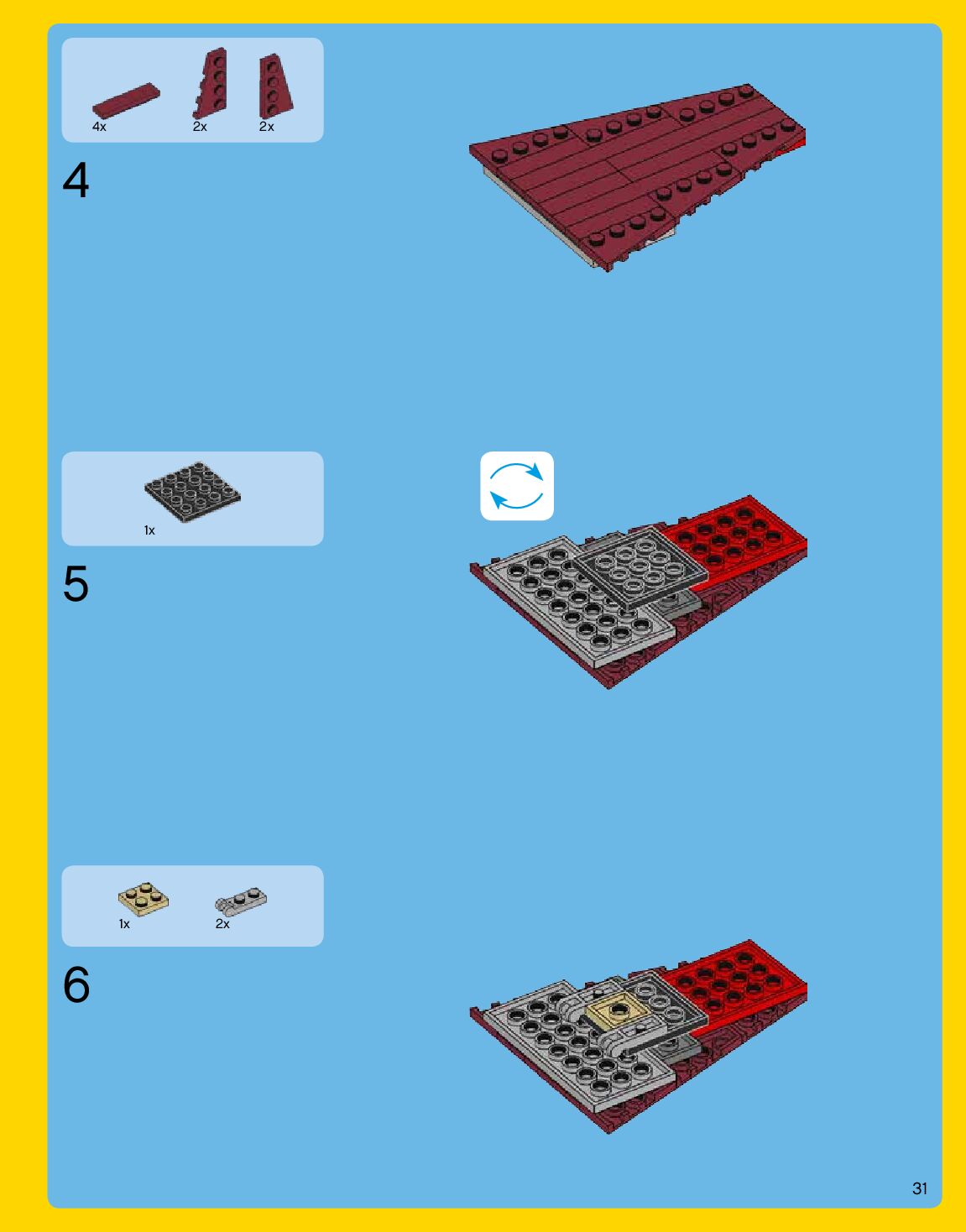 4x
2x
2x

4

1x

5

1x
2x

6

31