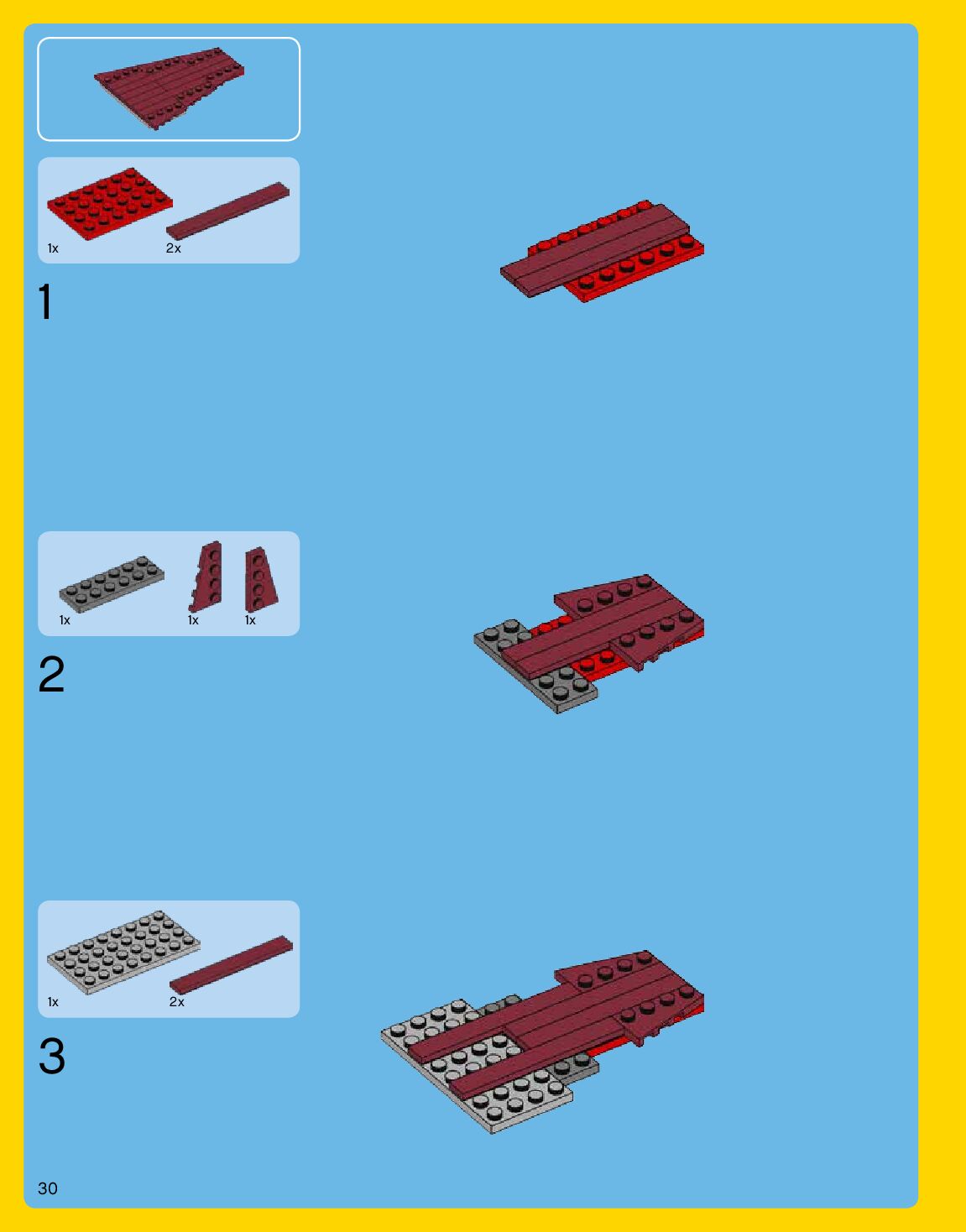 1x
2x

1

1x
1x
1x

2

1x
2x

3

30