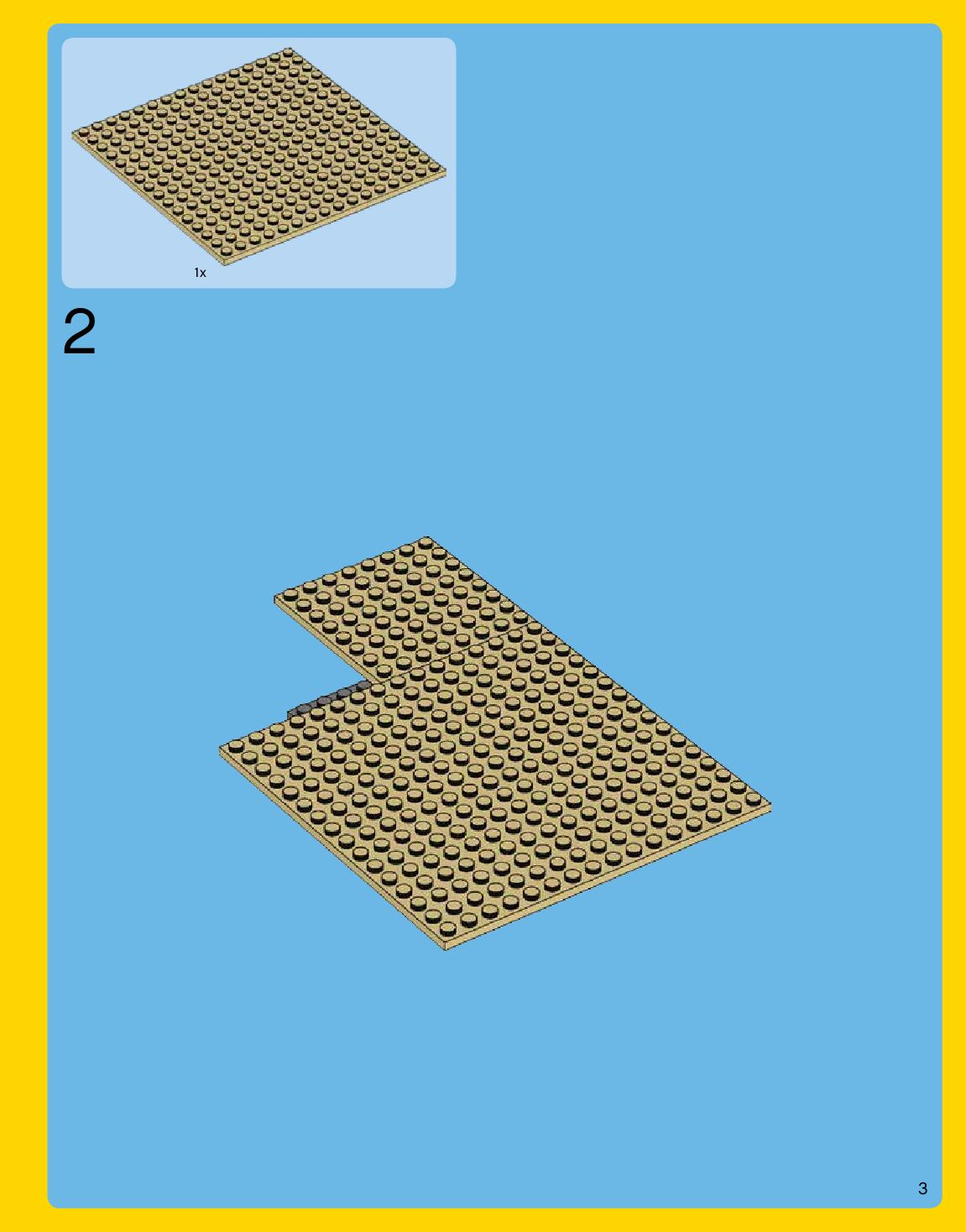 1x

2

3