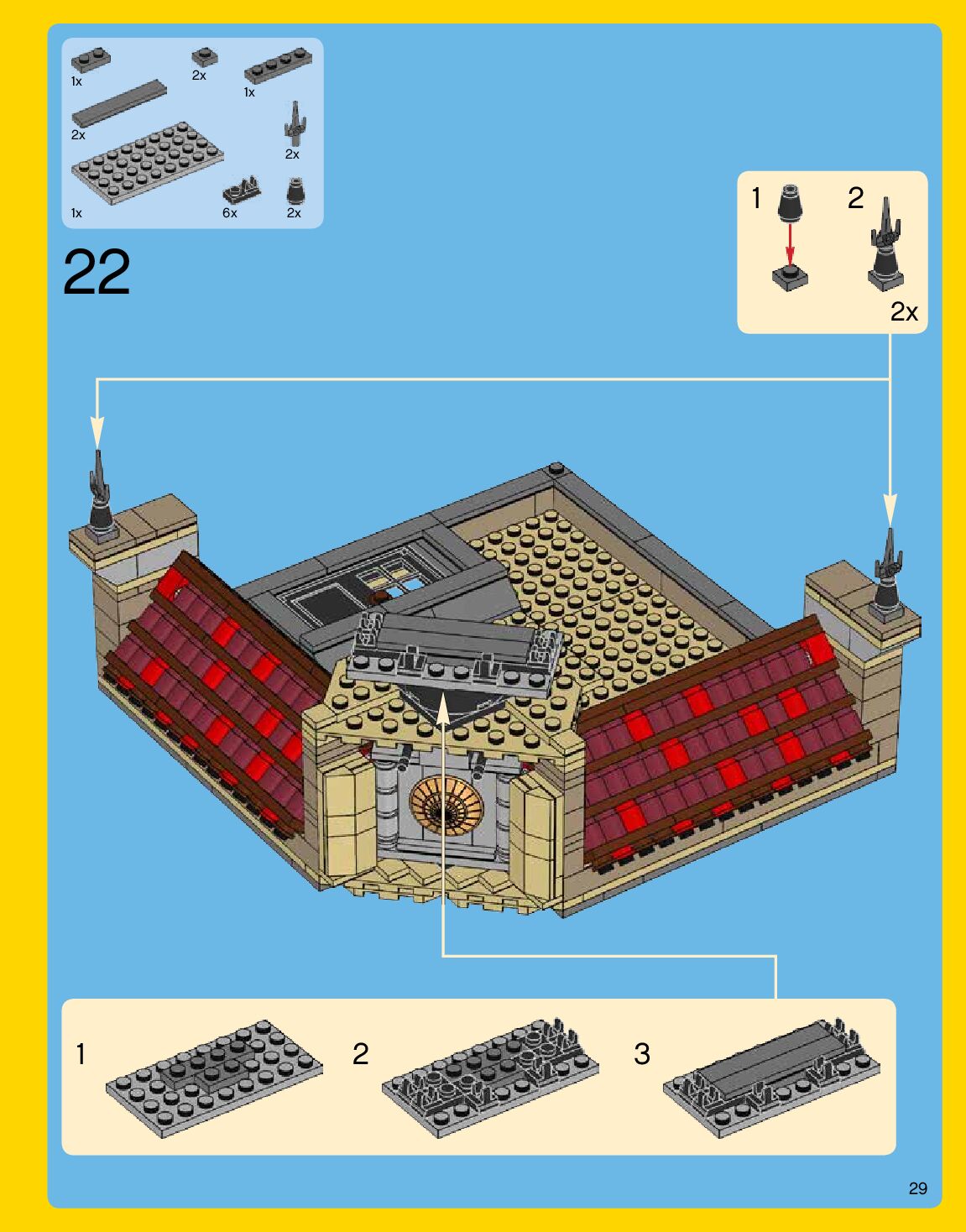 1x
2x
1x
2x
2x
1x
6x
2x

22

1
2
2x

1
2
3

29