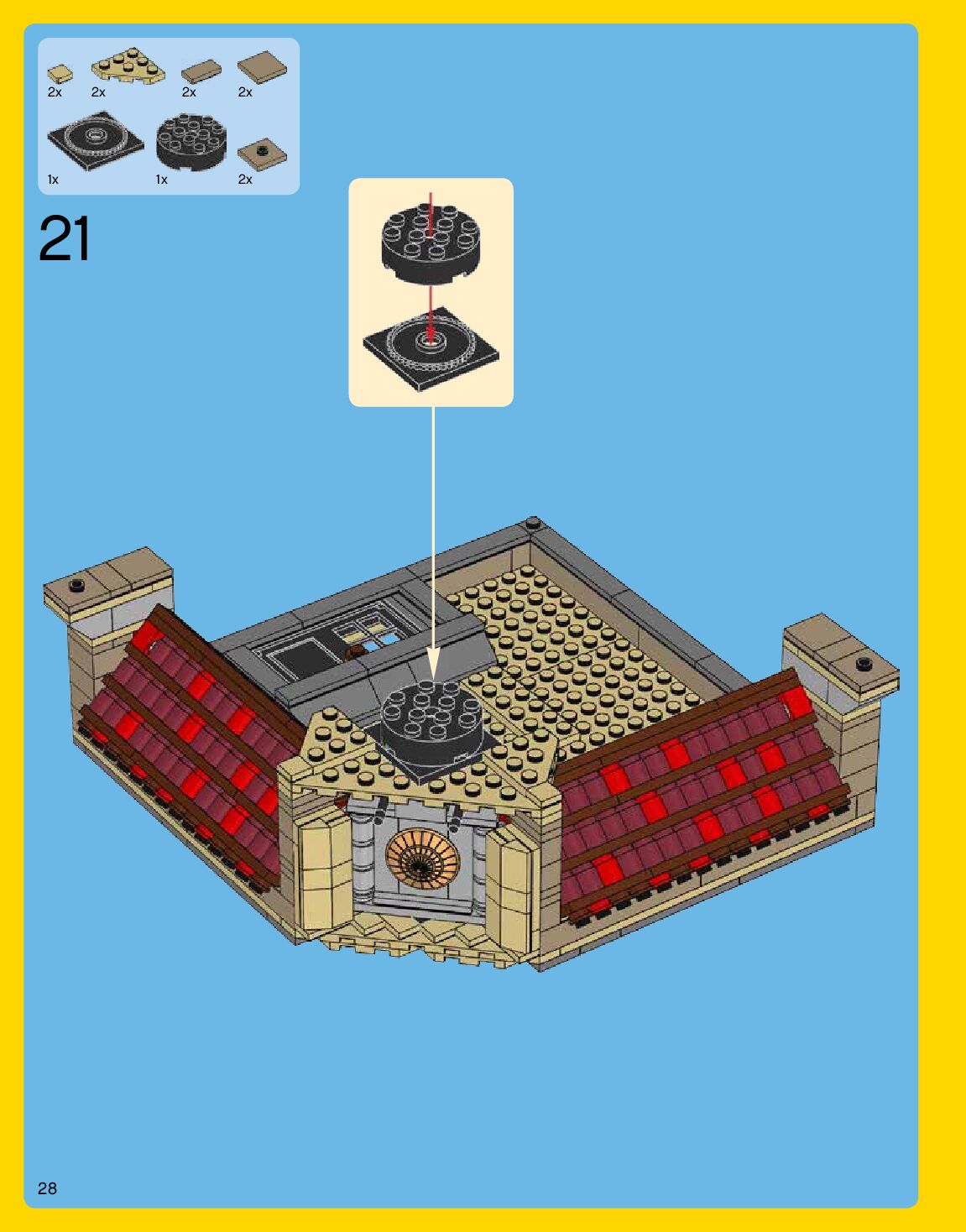 2x 2x 2x 2x

1x 1x 2x

21

28