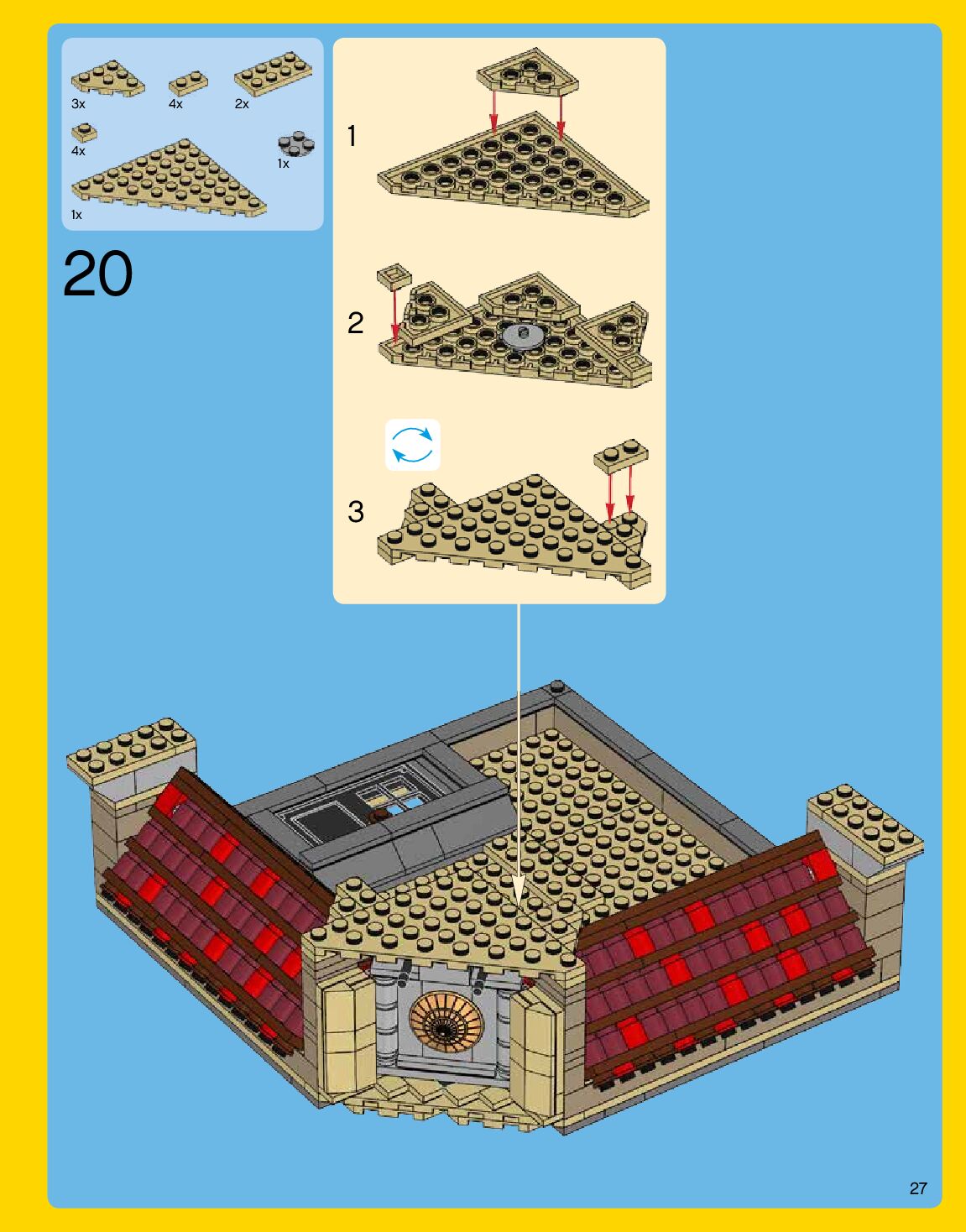 3x
4x
2x
4x
1x
1x

20

1

2

3

27