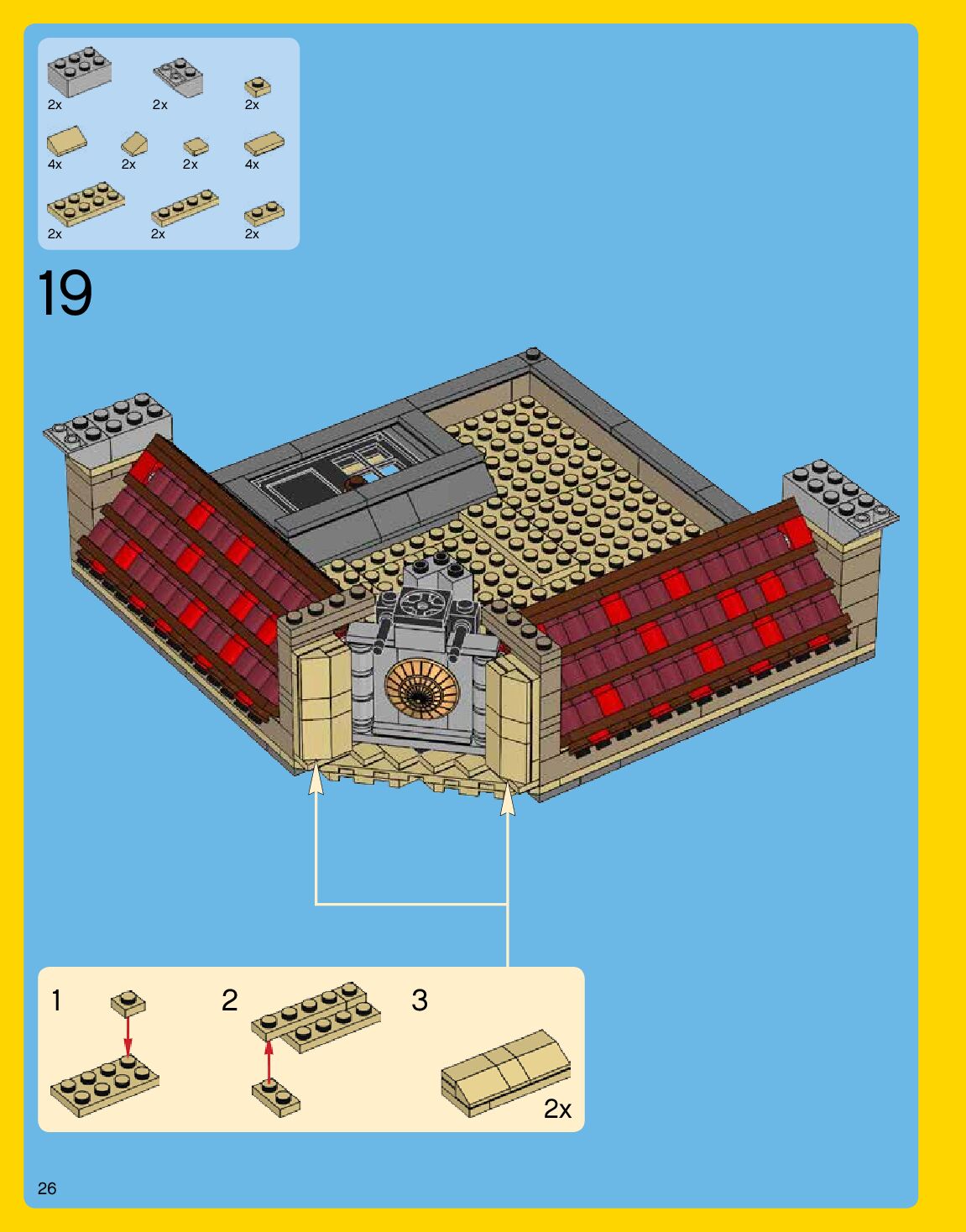 2x
2x
2x
4x
2x
2x
4x
2x
2x
2x

19

1
2
3
2x

26