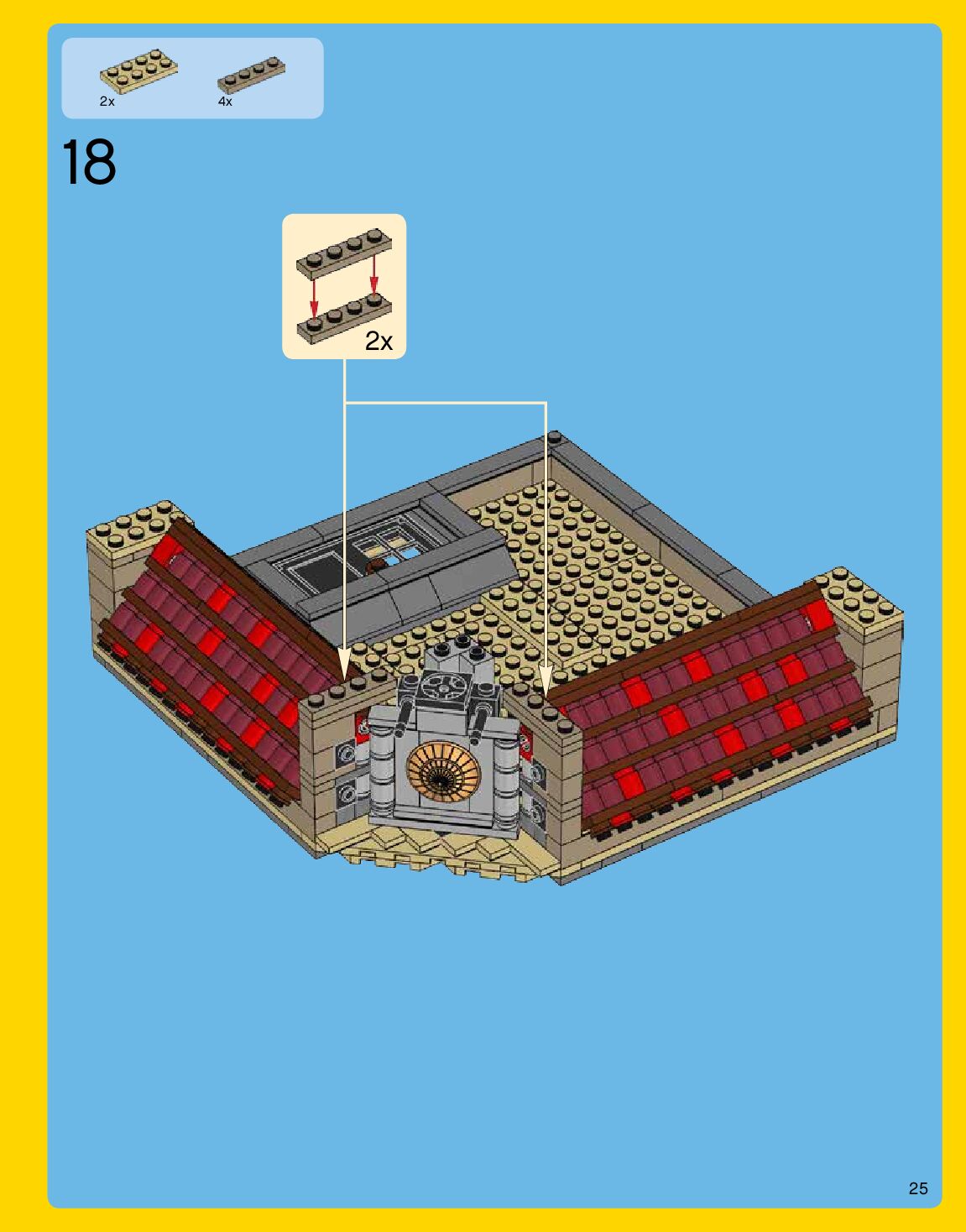 2x
4x

18

2x

25